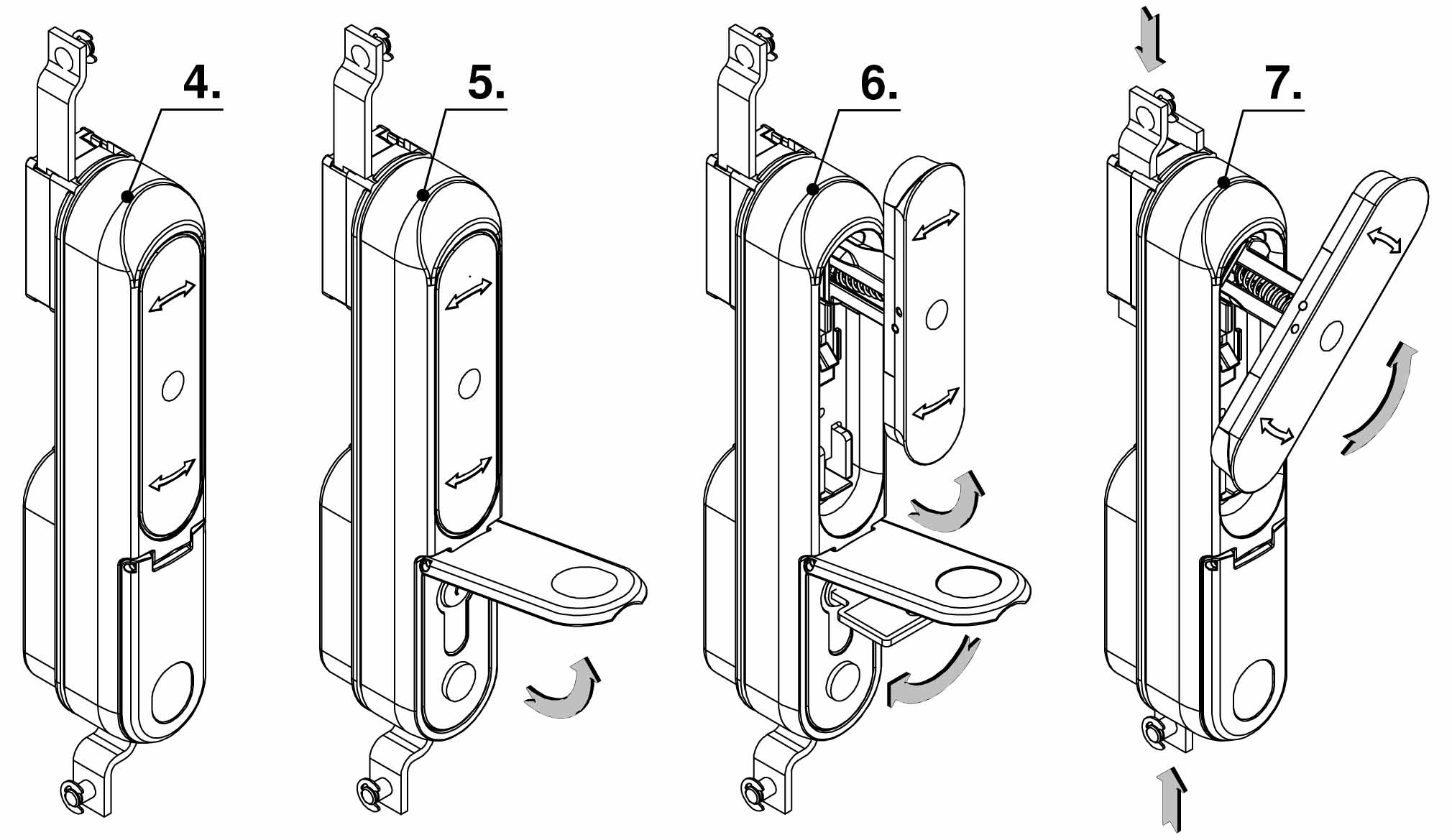 4.

5.

6.

7.