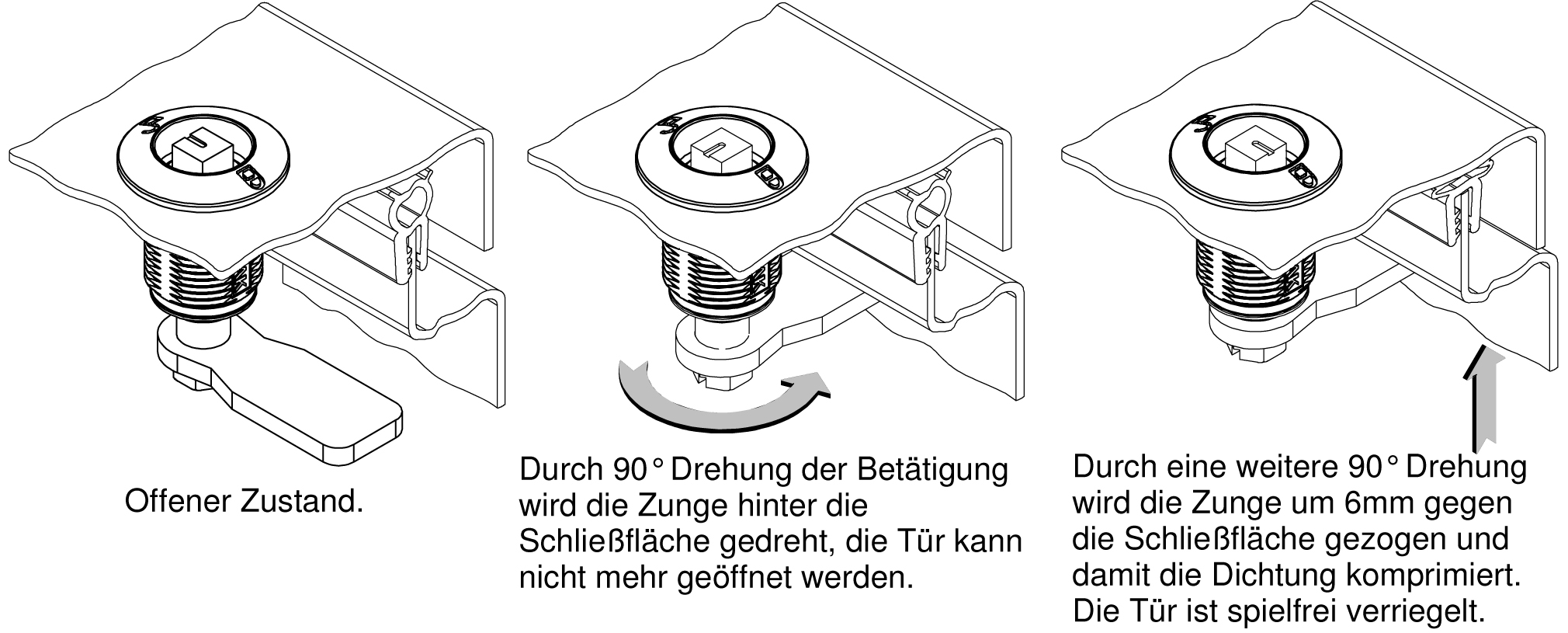 Offener Zustand.

Durch 90° Drehung der Betätigung wird die Zunge hinter die Schließfläche gedreht, die Tür kann nicht mehr geöffnet werden.

Durch eine weitere 90° Drehung wird die Zunge um 6mm gegen die Schließfläche gezogen und damit die Dichtung komprimiert. Die Tür ist spielfrei verriegelt.