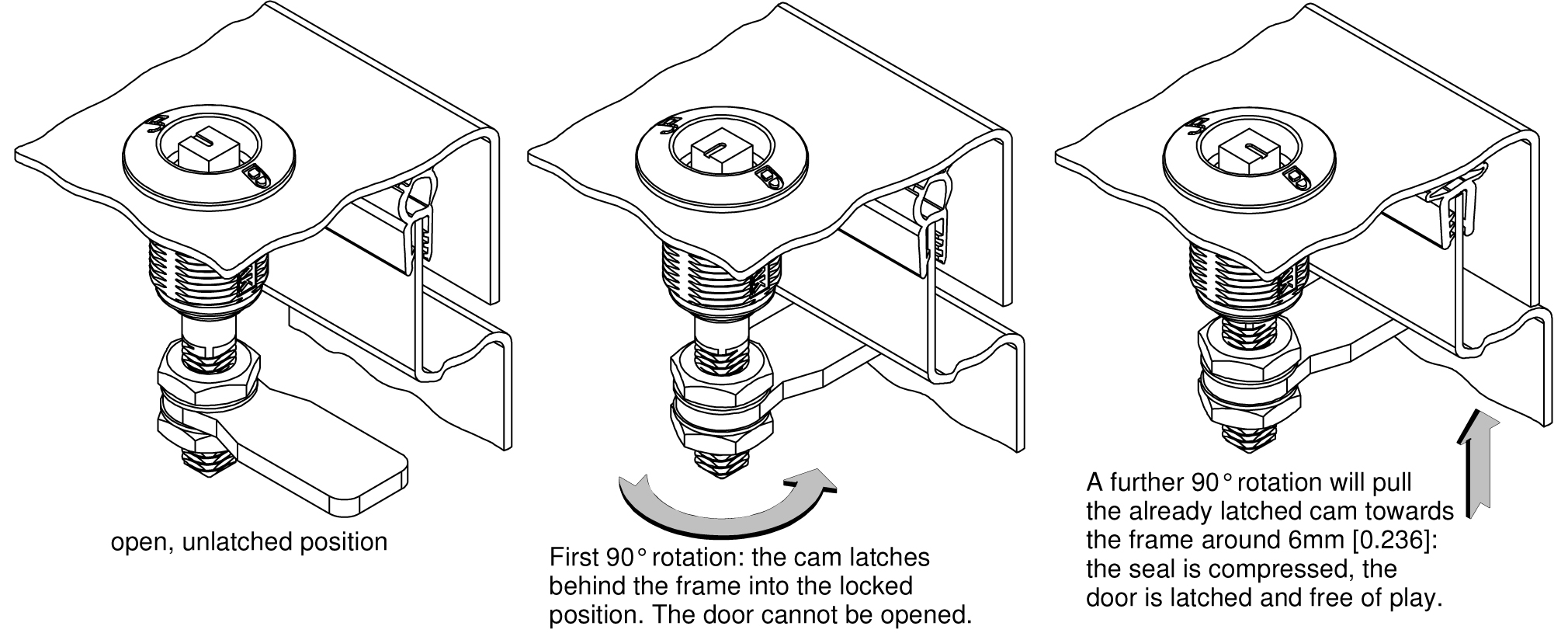 open, unlatched position

First 90° rotation: the cam latches behind the frame into the locked position. The door cannot be opened.

A further 90° rotation will pull the already latched cam towards the frame around 6mm [0.236]: the seal is compressed, the door is latched and free of play.