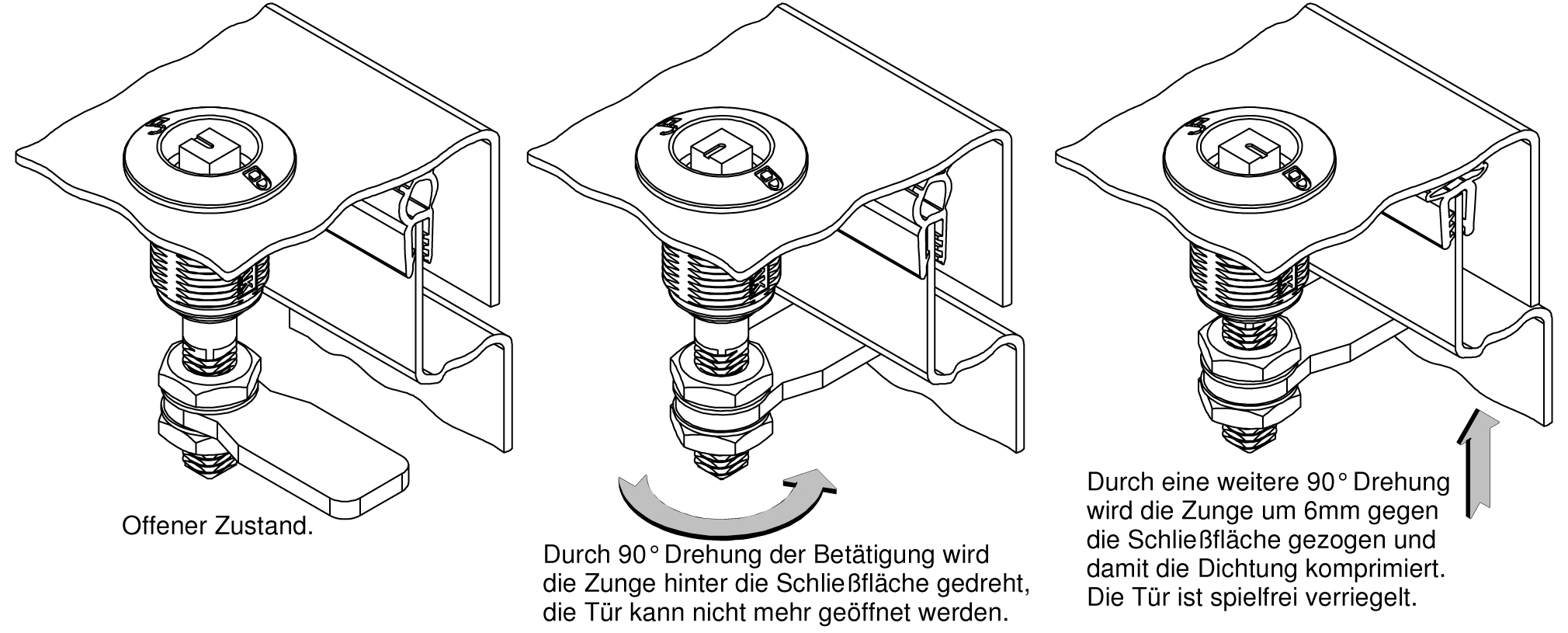 Offener Zustand.

Durch 90° Drehung der Betätigung wird die Zunge hinter die Schließfläche gedreht, die Tür kann nicht mehr geöffnet werden.

Durch eine weitere 90° Drehung wird die Zunge um 6mm gegen die Schließfläche gezogen und damit die Dichtung komprimiert. Die Tür ist spielfrei verriegelt.