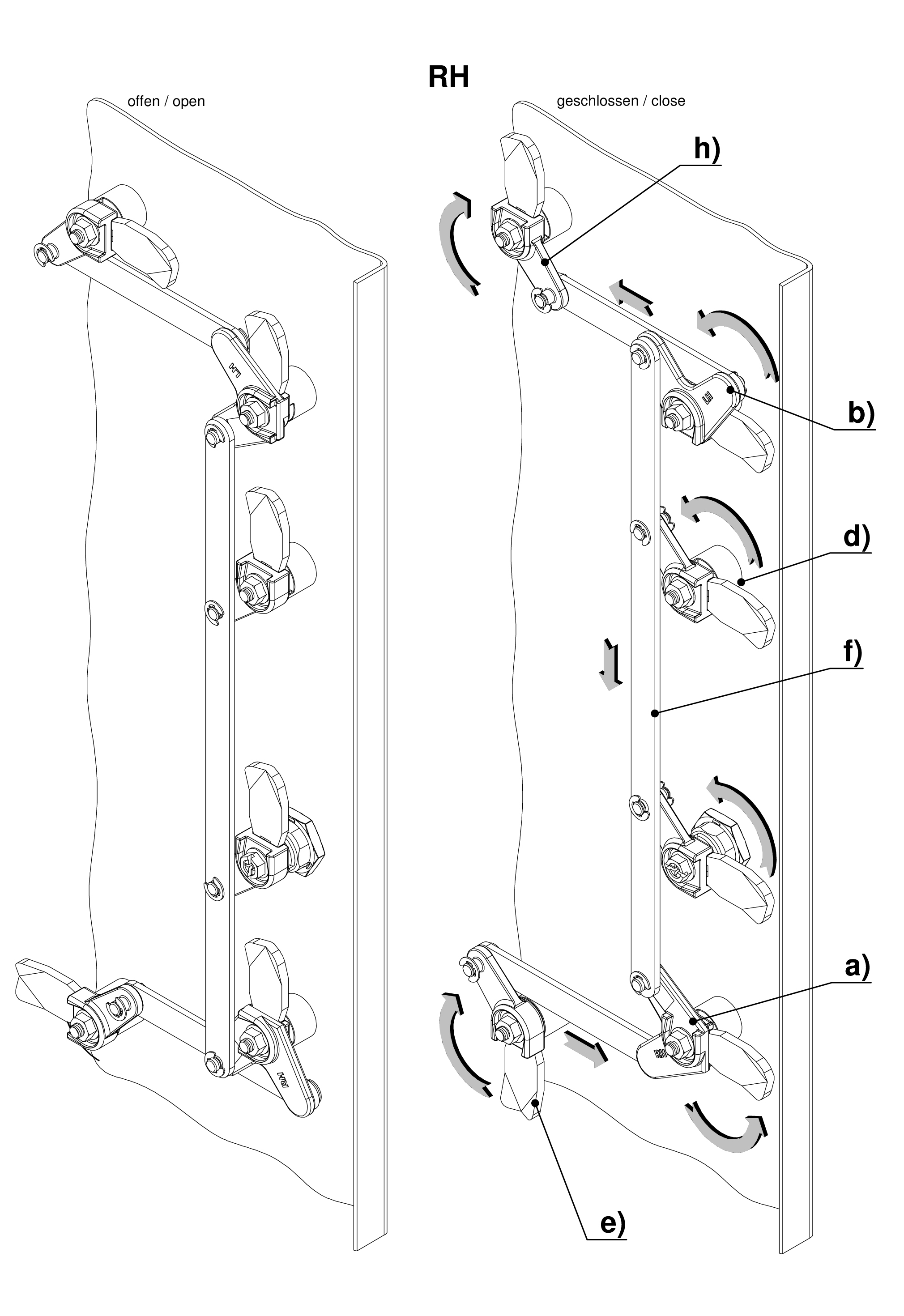 RH

offen / open

LH

RH

geschlossen / close

h)

LH

b)

d)

f)

a)

RH

e)