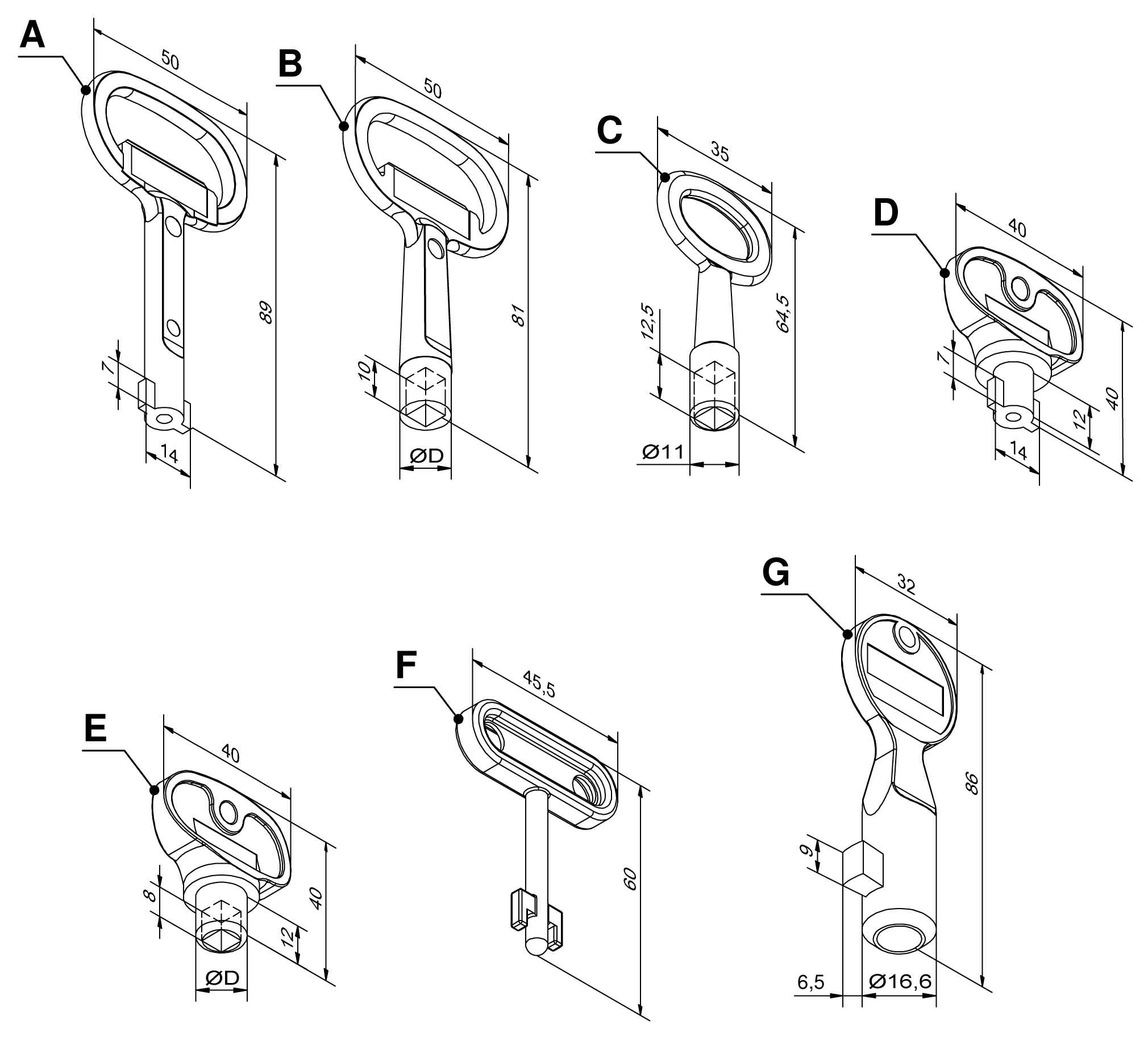 A
50
89
7
14

B
50
81
10
ØD

C
35
64,5
12,5
Ø11

D
40
40
7
12
14

E
40
40
8
12
ØD

F
45,5
60

G
32
86
9
6,5
Ø16,6