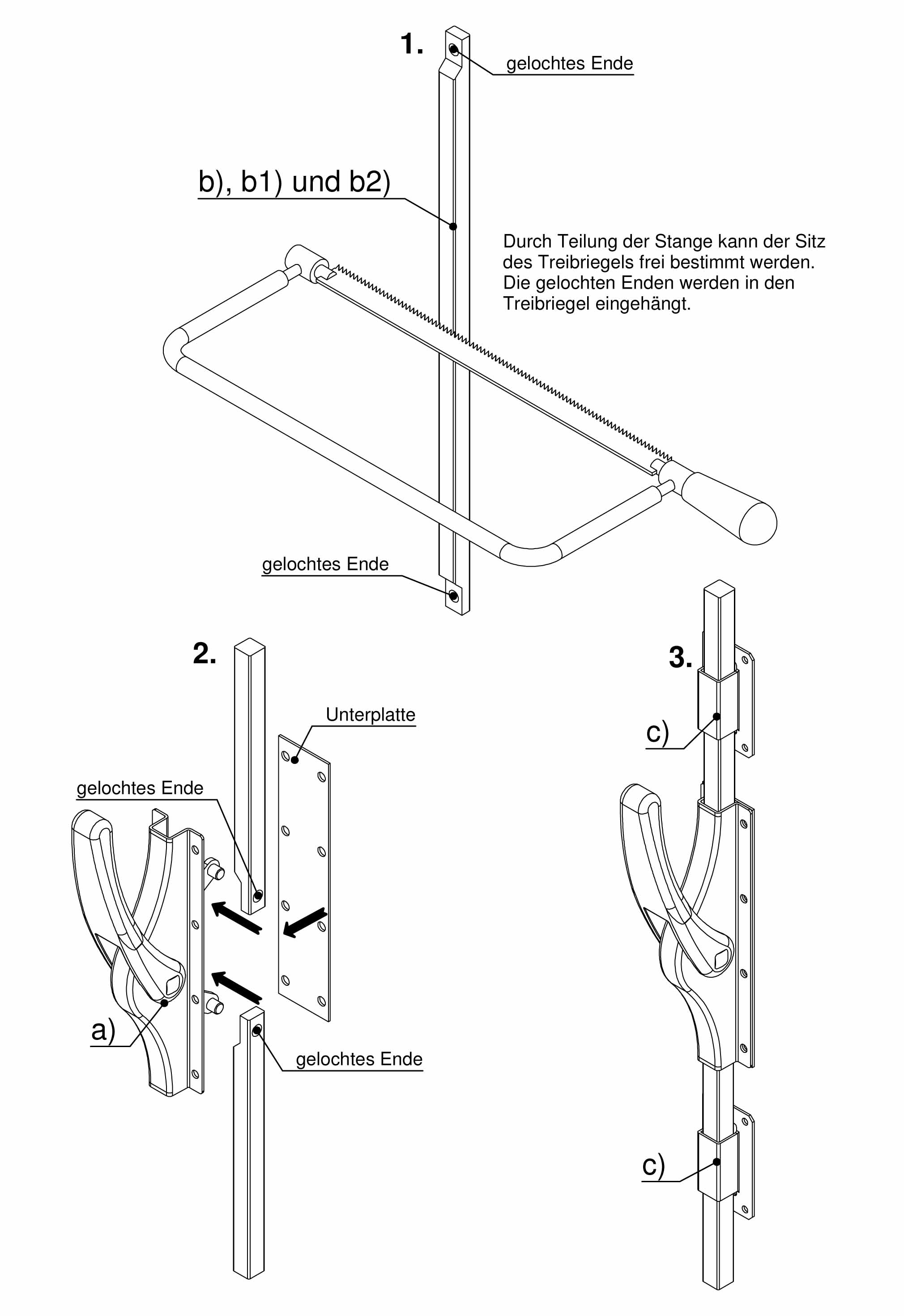 1.

gelochtes Ende

b), b1) und b2)

Durch Teilung der Stange kann der Sitz des Treibriegels frei bestimmt werden. Die gelochten Enden werden in den Treibriegel eingehängt.

gelochtes Ende

2.

Unterplatte

gelochtes Ende

a)

gelochtes Ende

3.

c)

c)