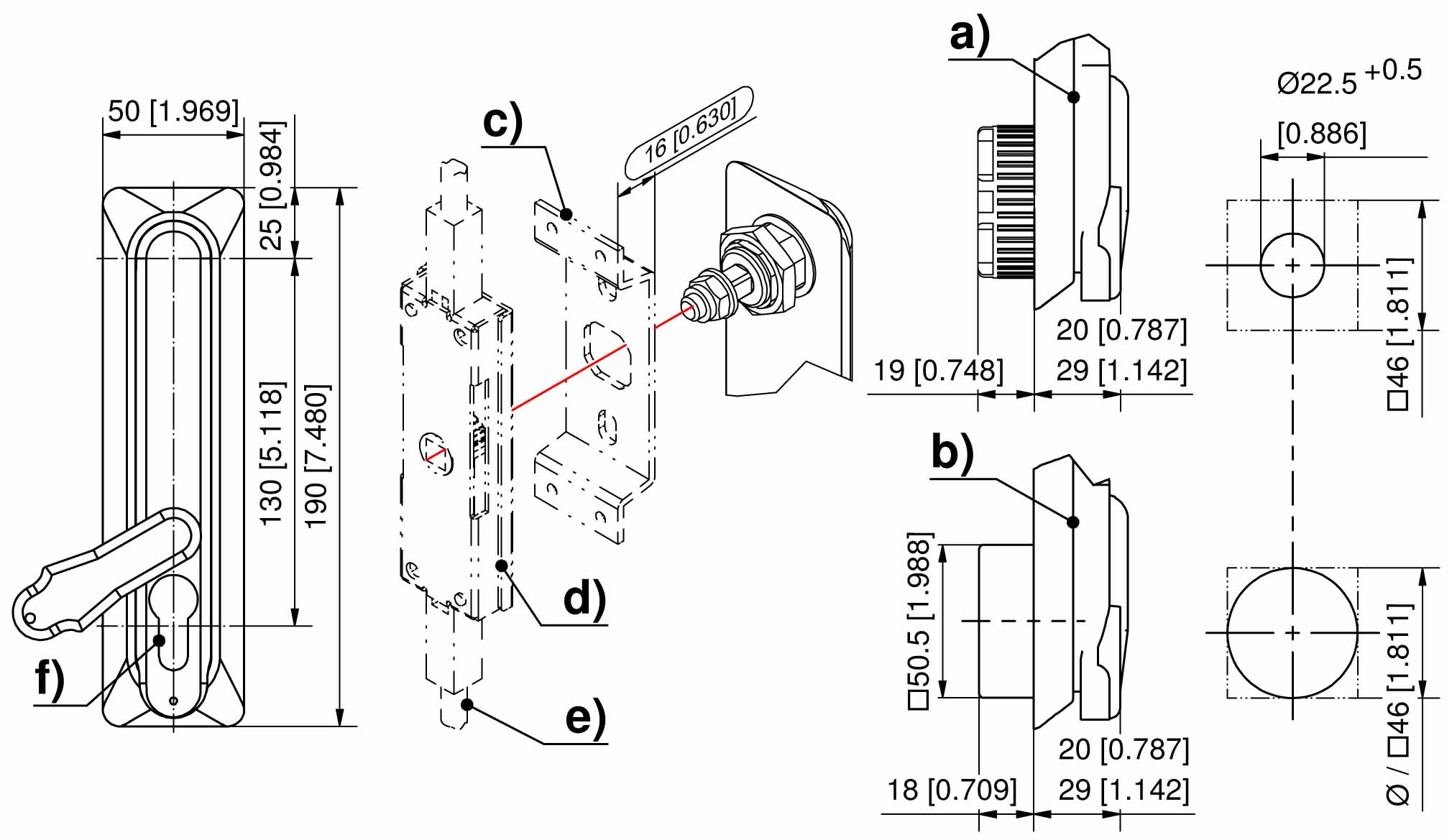 50 [1.969]
25 [0.984]
130 [5.118]
190 [7.480]
f)
c)
16 [0.630]
d)
e)
a)
20 [0.787]
19 [0.748]
29 [1.142]
b)
□50.5 [1.988]
20 [0.787]
18 [0.709]
29 [1.142]
Ø22.5 $^{+0.5}$
[0.886]
□46 [1.811]
Ø / □46 [1.811]