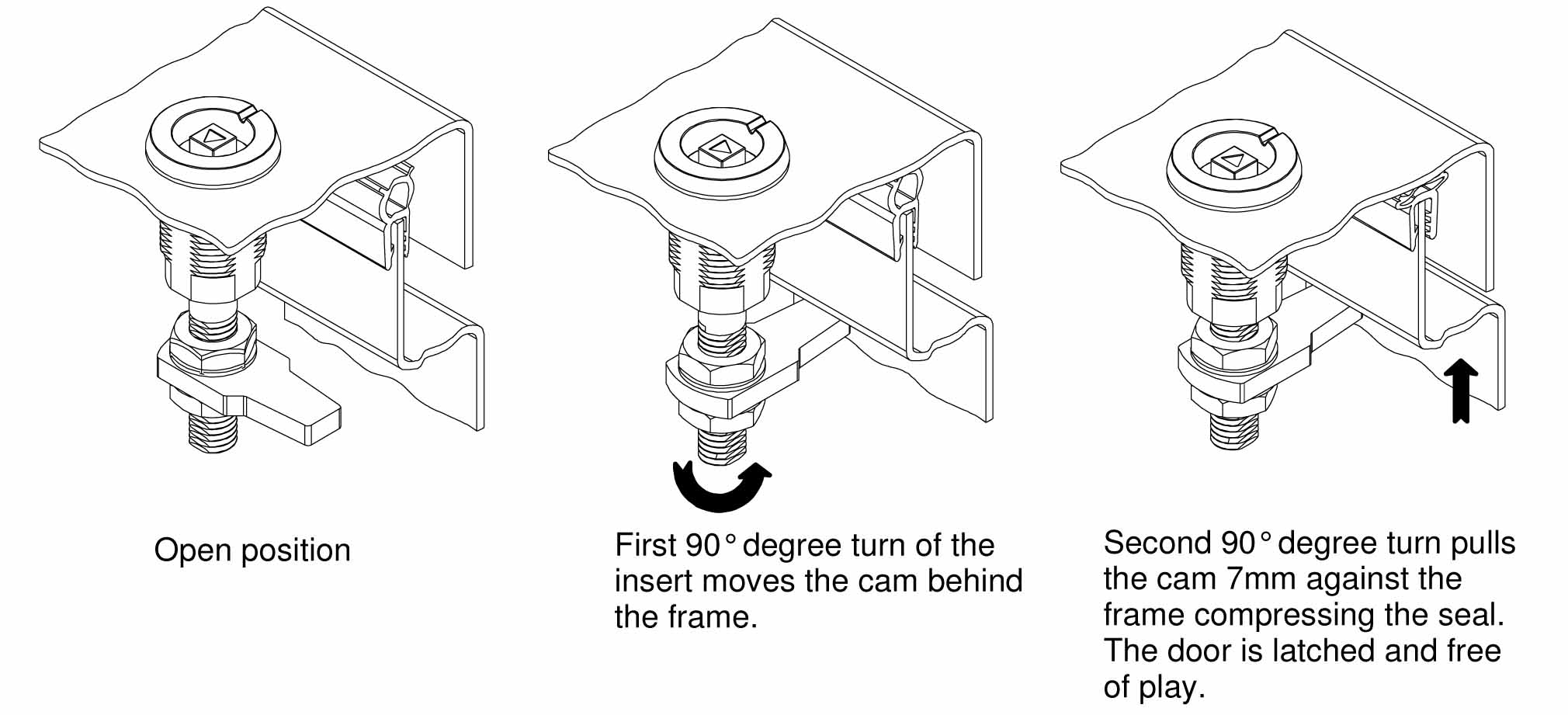 Open position

First 90° degree turn of the insert moves the cam behind the frame.

Second 90° degree turn pulls the cam 7mm against the frame compressing the seal. The door is latched and free of play.