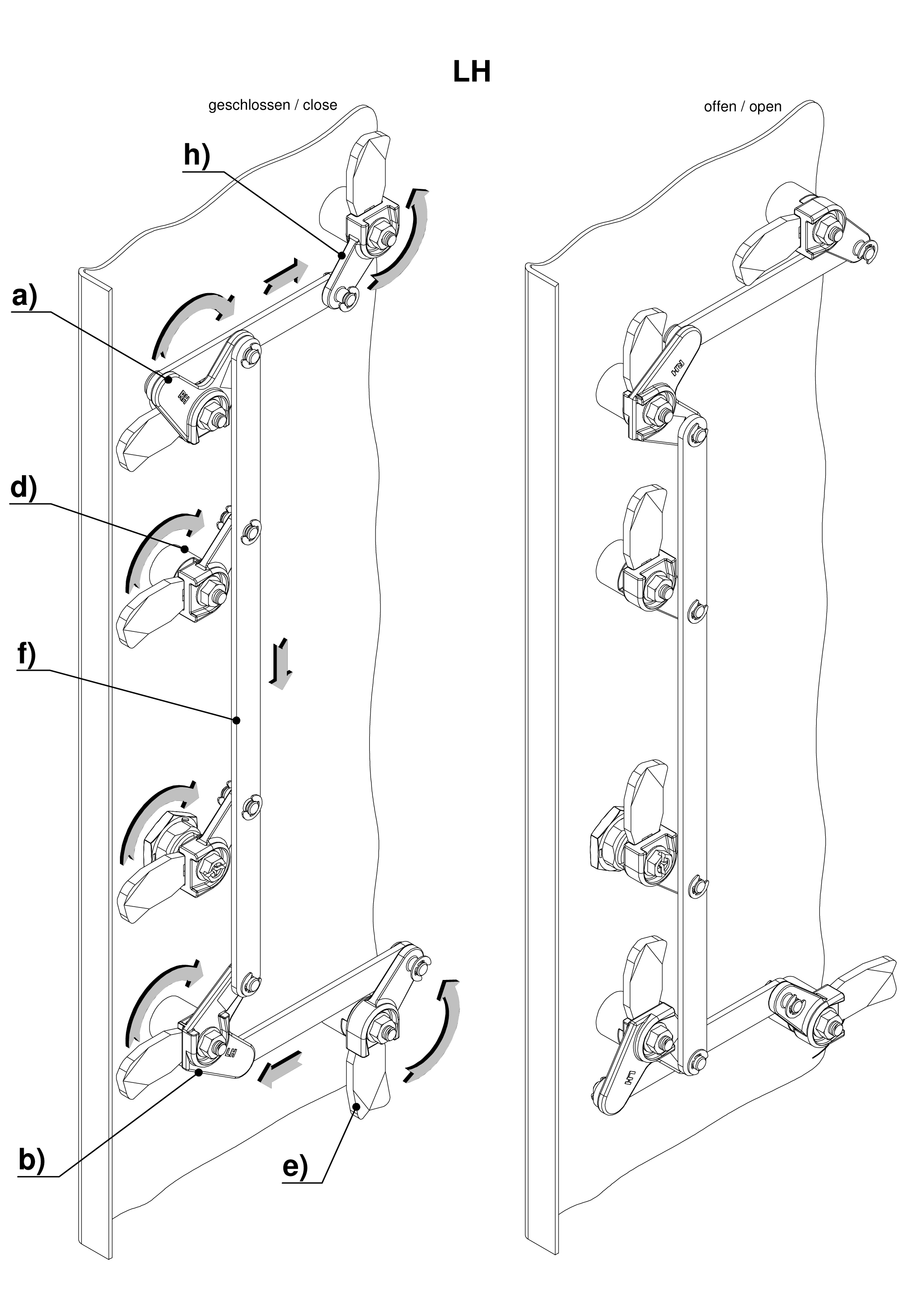 LH

geschlossen / close

offen / open

h)

a)

RH

d)

f)

LH

b)

e)

RH

LH