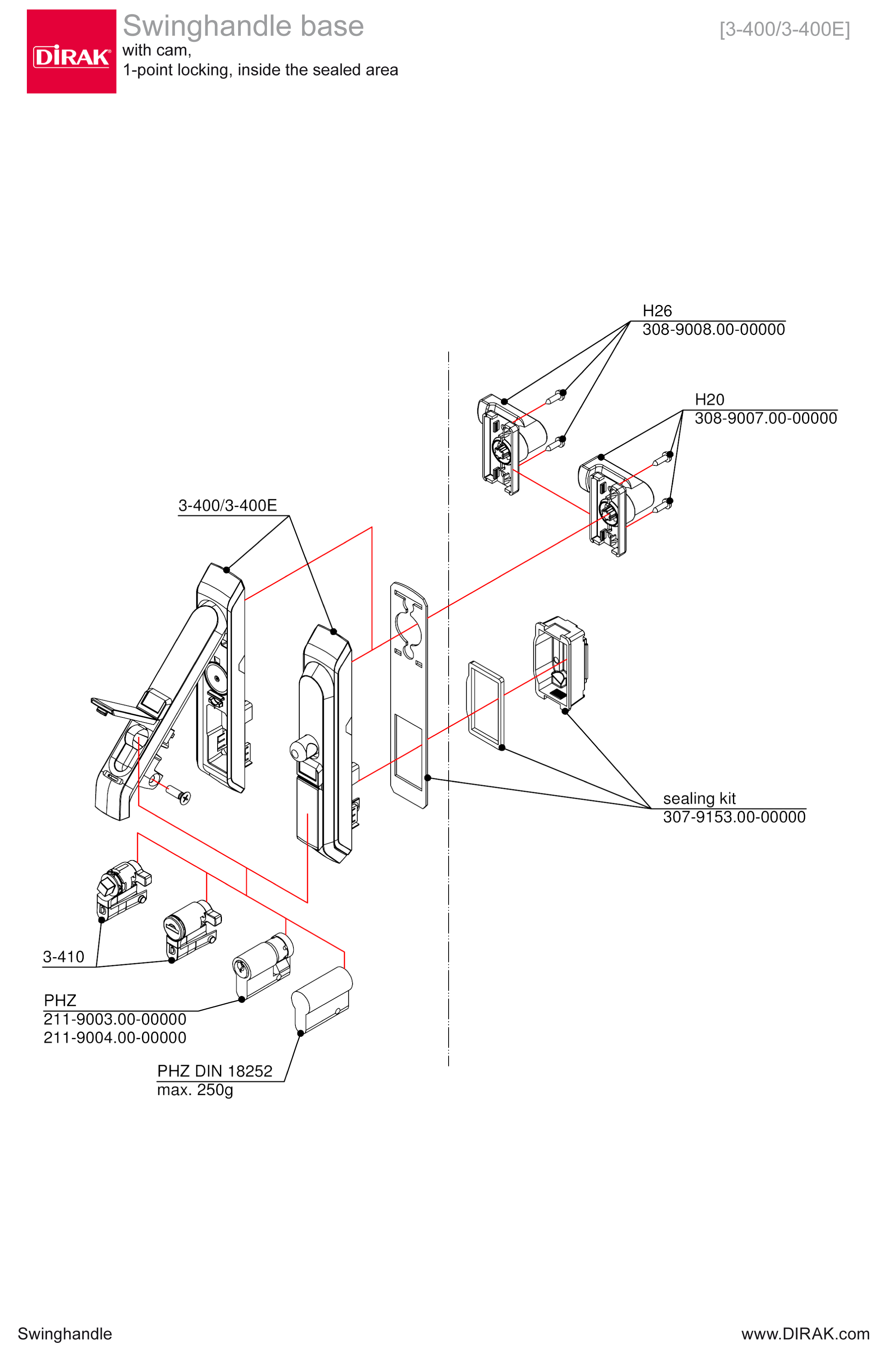 DIRAK

Swinghandle base
with cam,
1-point locking, inside the sealed area

[3-400/3-400E]

H26
308-9008.00-00000

H20
308-9007.00-00000

3-400/3-400E

sealing kit
307-9153.00-00000

3-410

PHZ
211-9003.00-00000
211-9004.00-00000

PHZ DIN 18252
max. 250g

Swinghandle

www.DIRAK.com