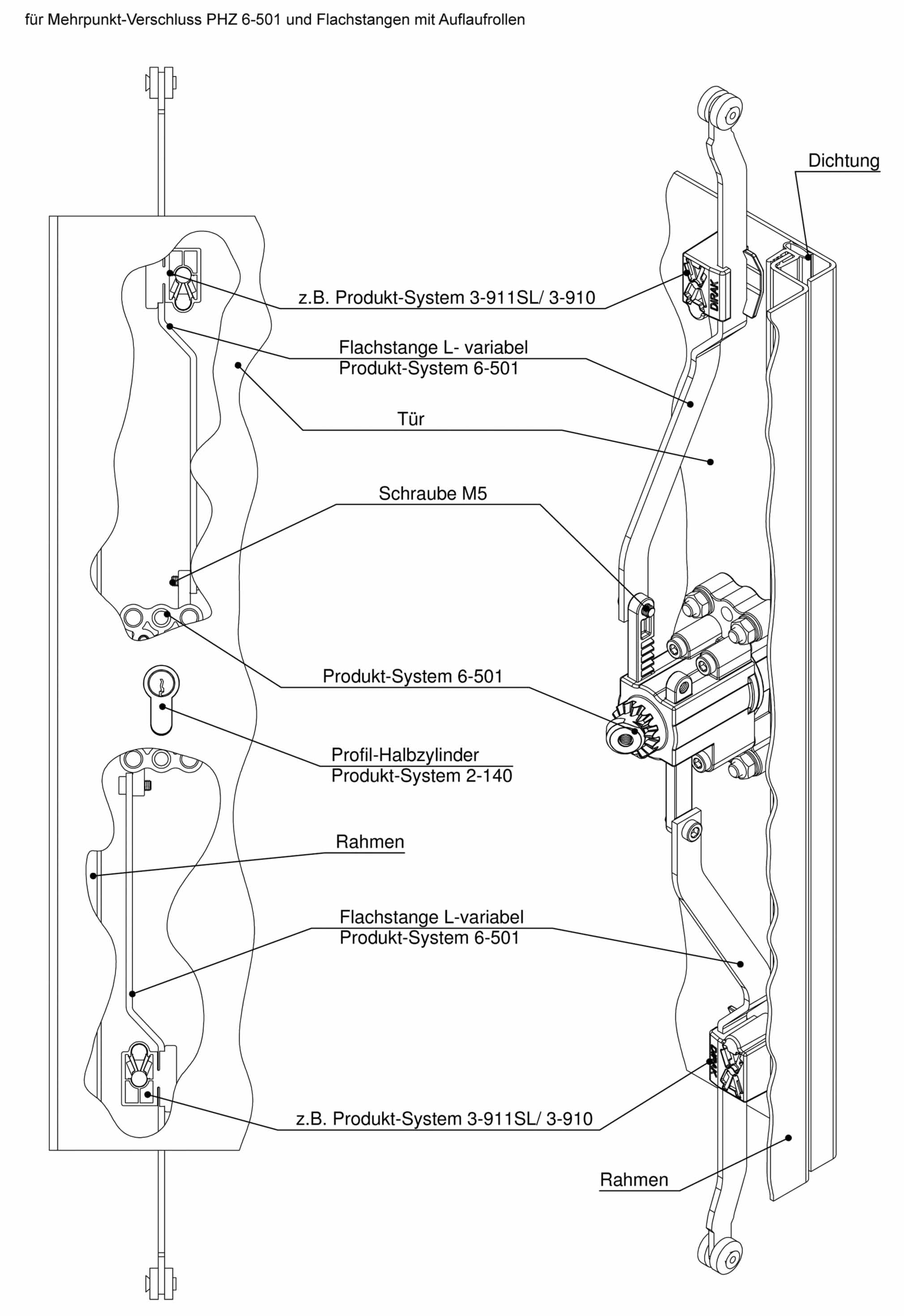 für Mehrpunkt-Verschluss PHZ 6-501 und Flachstangen mit Auflaufrollen

Dichtung

z.B. Produkt-System 3-911SL/ 3-910

DIRAK

Flachstange L- variabel
Produkt-System 6-501

Tür

Schraube M5

Produkt-System 6-501

Profil-Halbzylinder
Produkt-System 2-140

Rahmen

Flachstange L-variabel
Produkt-System 6-501

DIRAK

z.B. Produkt-System 3-911SL/ 3-910

Rahmen