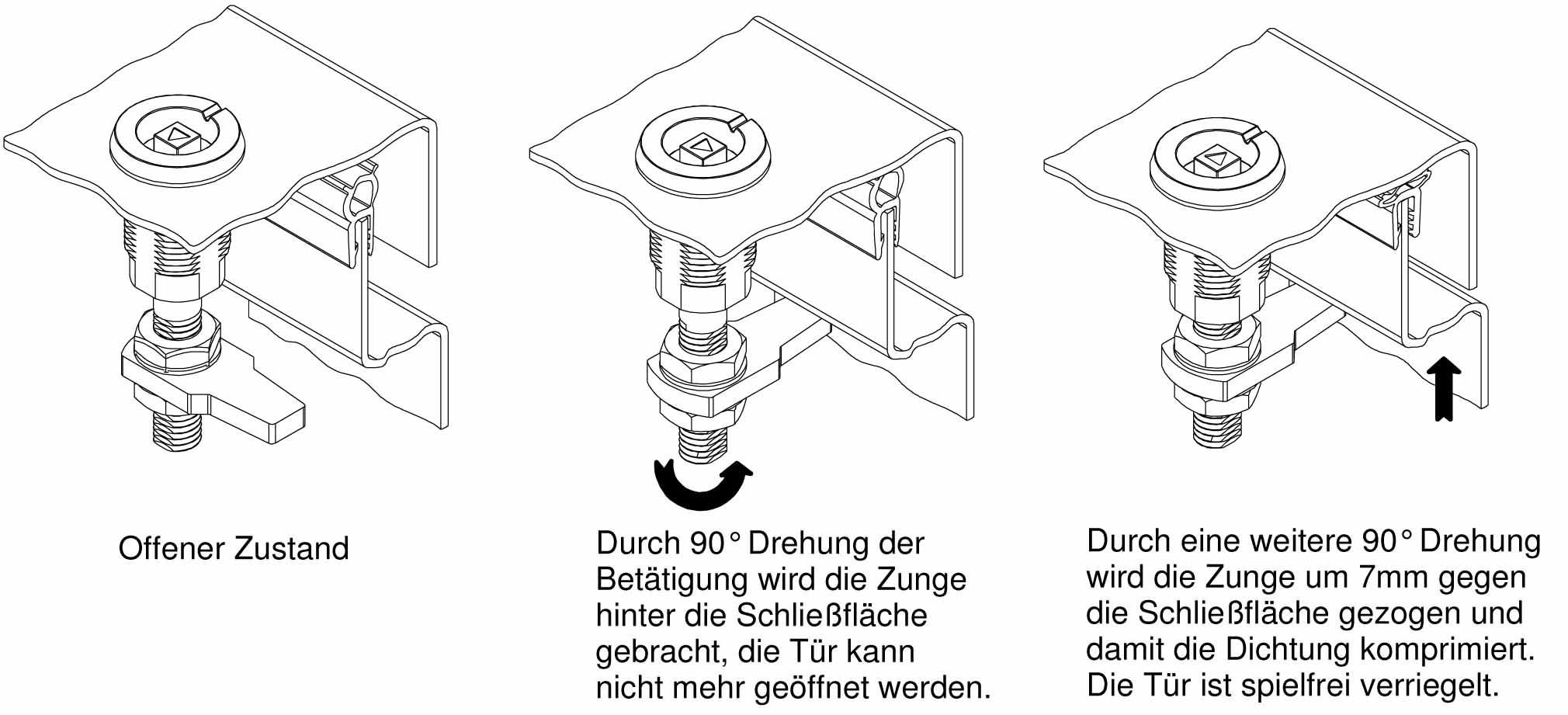 Offener Zustand

Durch 90° Drehung der Betätigung wird die Zunge hinter die Schließfläche gebracht, die Tür kann nicht mehr geöffnet werden.

Durch eine weitere 90° Drehung wird die Zunge um 7mm gegen die Schließfläche gezogen und damit die Dichtung komprimiert. Die Tür ist spielfrei verriegelt.