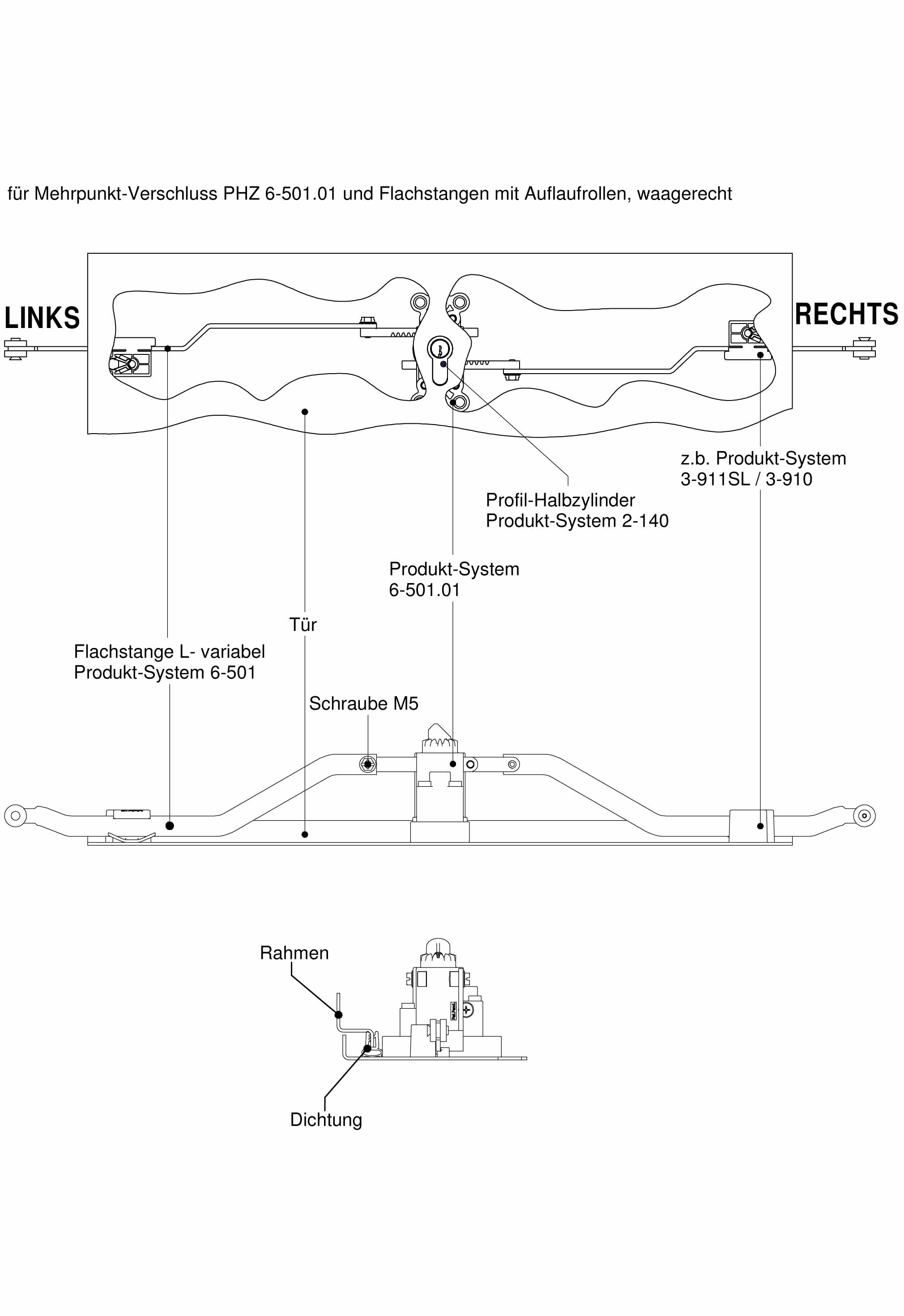 für Mehrpunkt-Verschluss PHZ 6-501.01 und Flachstangen mit Auflaufrollen, waagerecht

LINKS

RECHTS

z.b. Produkt-System
3-911SL / 3-910

Profil-Halbzylinder
Produkt-System 2-140

Produkt-System
6-501.01

Tür

Flachstange L- variabel
Produkt-System 6-501

Schraube M5

Rahmen

Dichtung