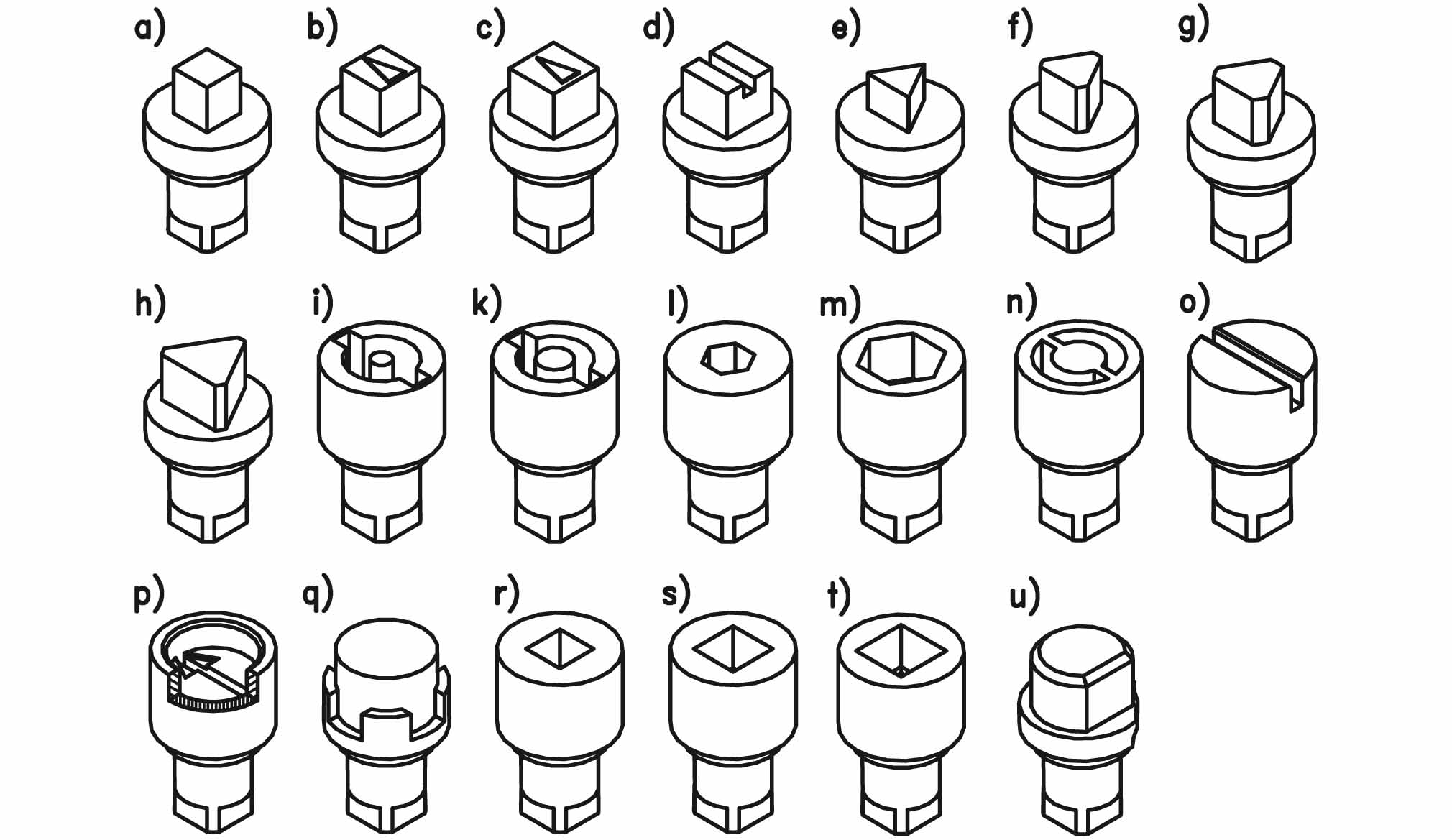 a) b) c) d) e) f) g)

h) i) k) l) m) n) o)

p) q) r) s) t) u)