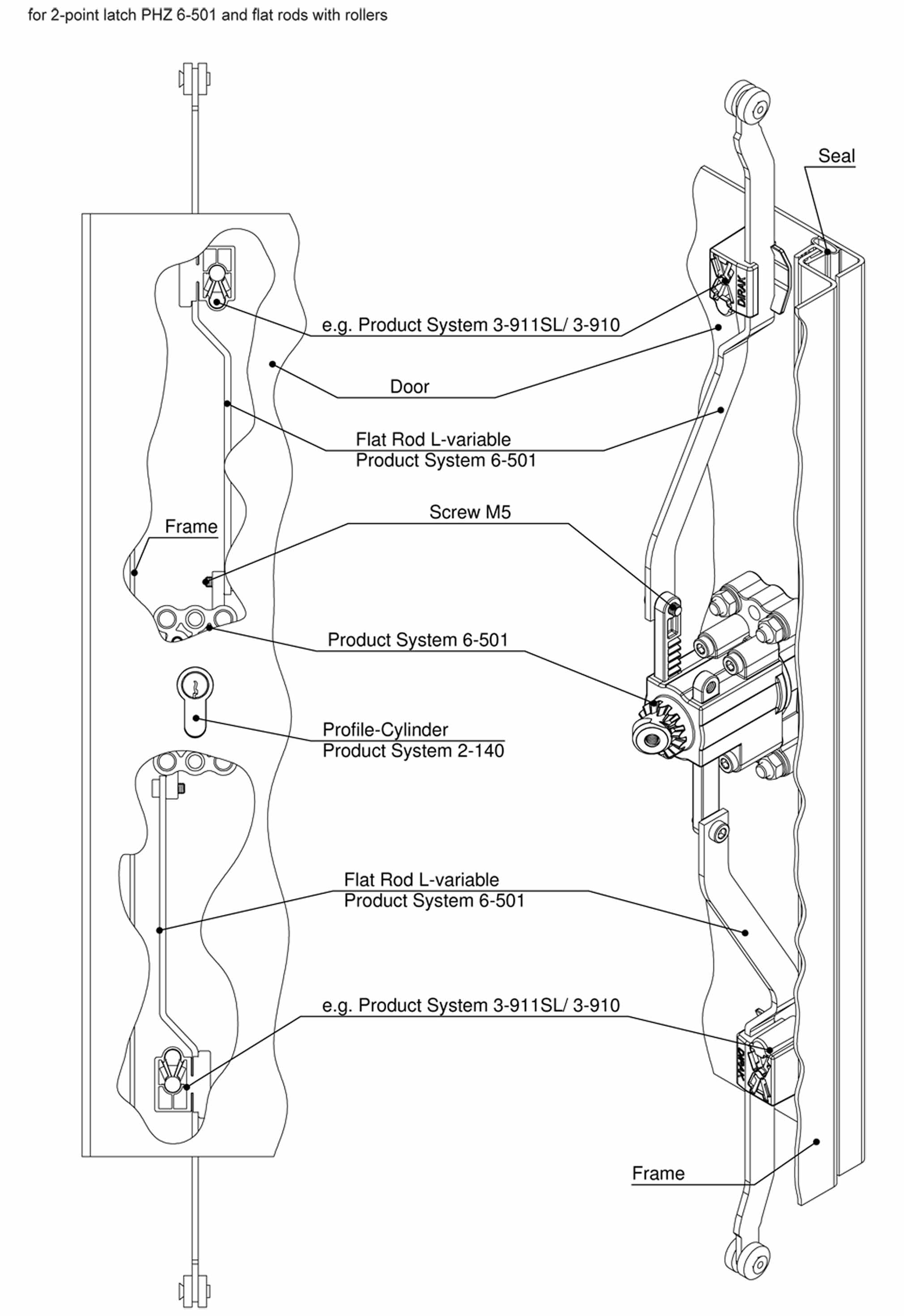 for 2-point latch PHZ 6-501 and flat rods with rollers

Seal

DIRAK

e.g. Product System 3-911SL/ 3-910

Door

Flat Rod L-variable
Product System 6-501

Screw M5

Frame

Product System 6-501

Profile-Cylinder
Product System 2-140

Flat Rod L-variable
Product System 6-501

e.g. Product System 3-911SL/ 3-910

DIRAK

Frame