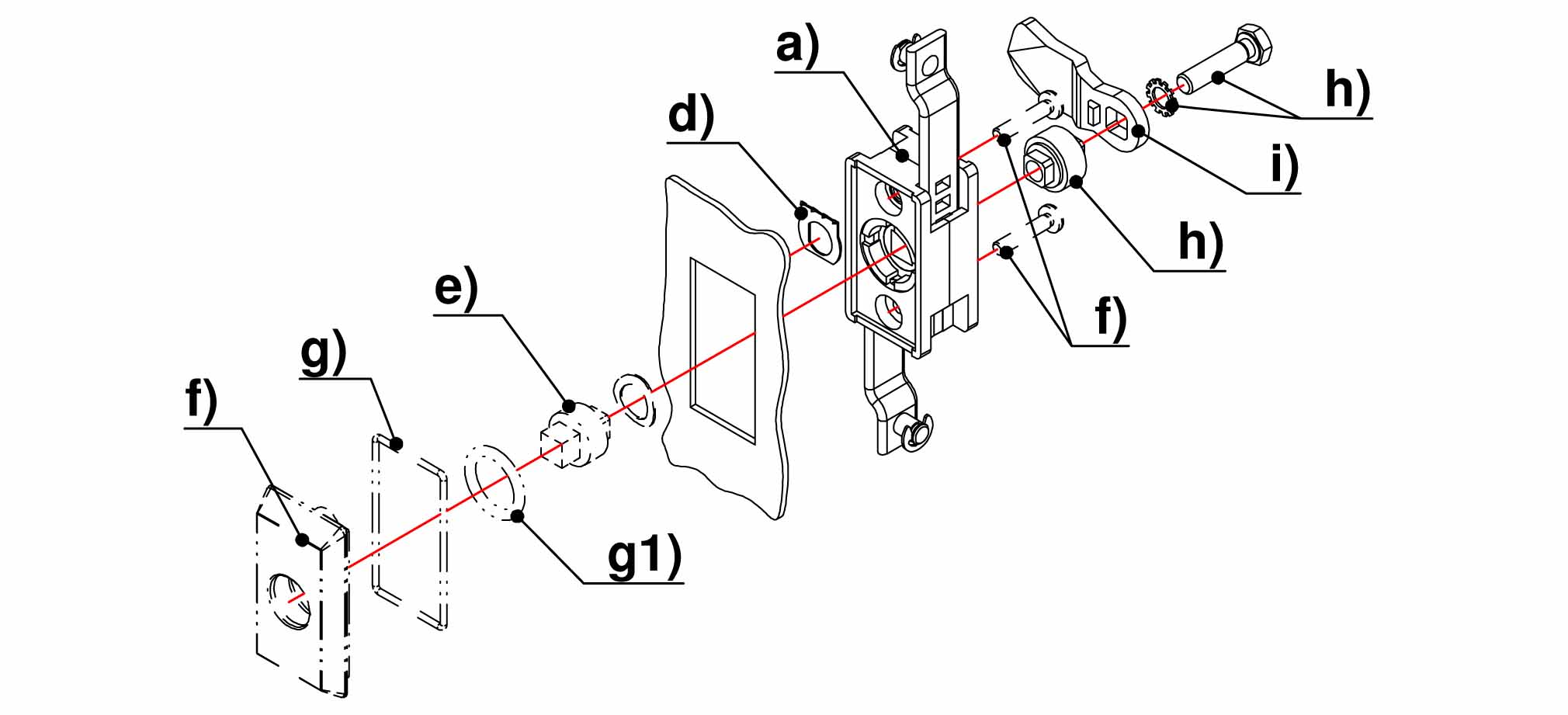 a)
d)
h)
i)
h)
e)
f)
g)
f)
g1)