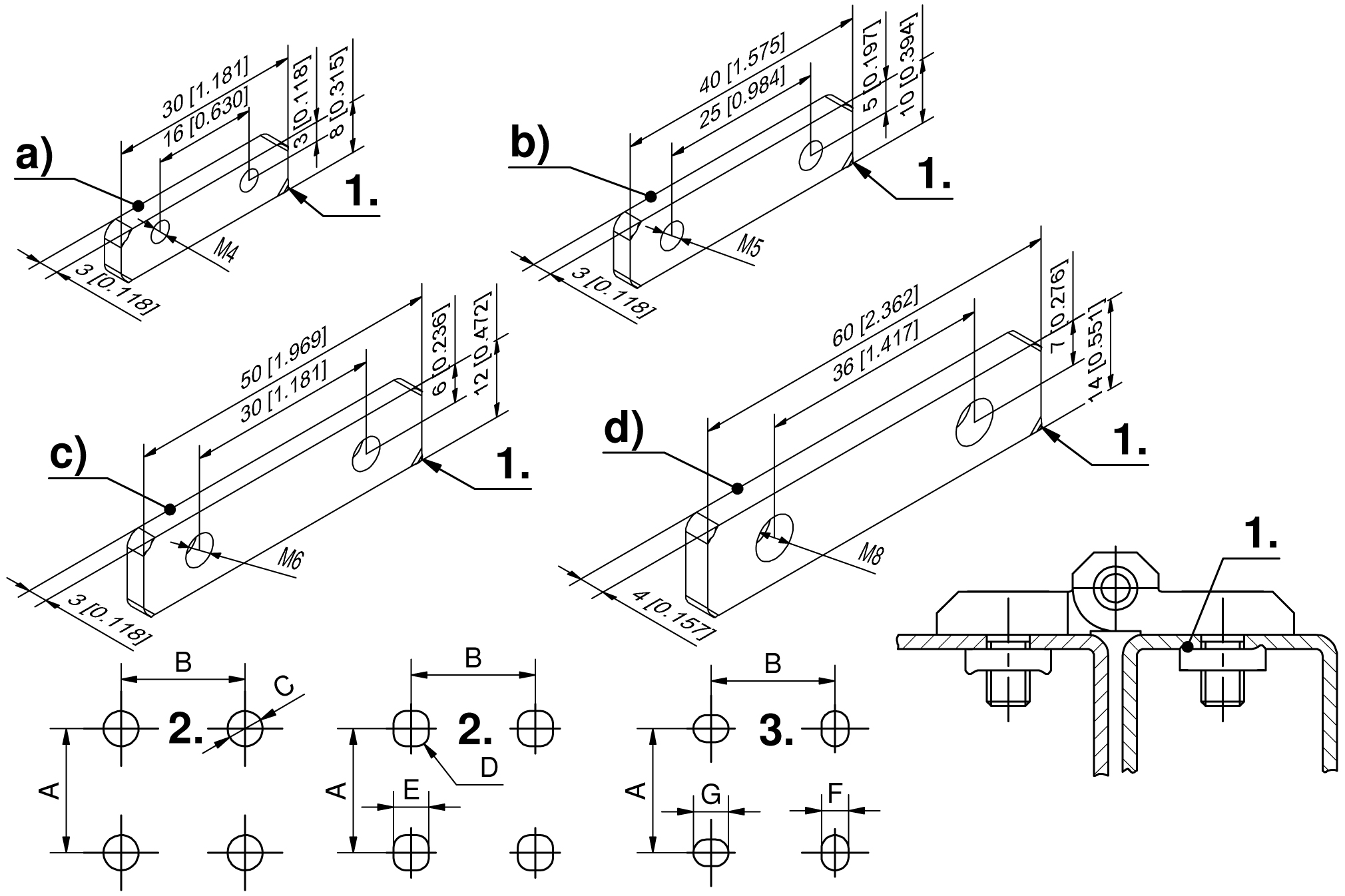 a)
30 [1.181]
16 [0.630]
3 [0.118]
8 [0.315]
1.
M4
3 [0.118]

b)
40 [1.575]
25 [0.984]
5 [0.197]
10 [0.394]
1.
M5
3 [0.118]

c)
50 [1.969]
30 [1.181]
6 [0.236]
12 [0.472]
1.
M6
3 [0.118]

d)
60 [2.362]
36 [1.417]
7 [0.276]
14 [0.551]
1.
M8
4 [0.157]

1.

B
C
2.
A

B
2.
D
A
E

B
3.
A
G
F