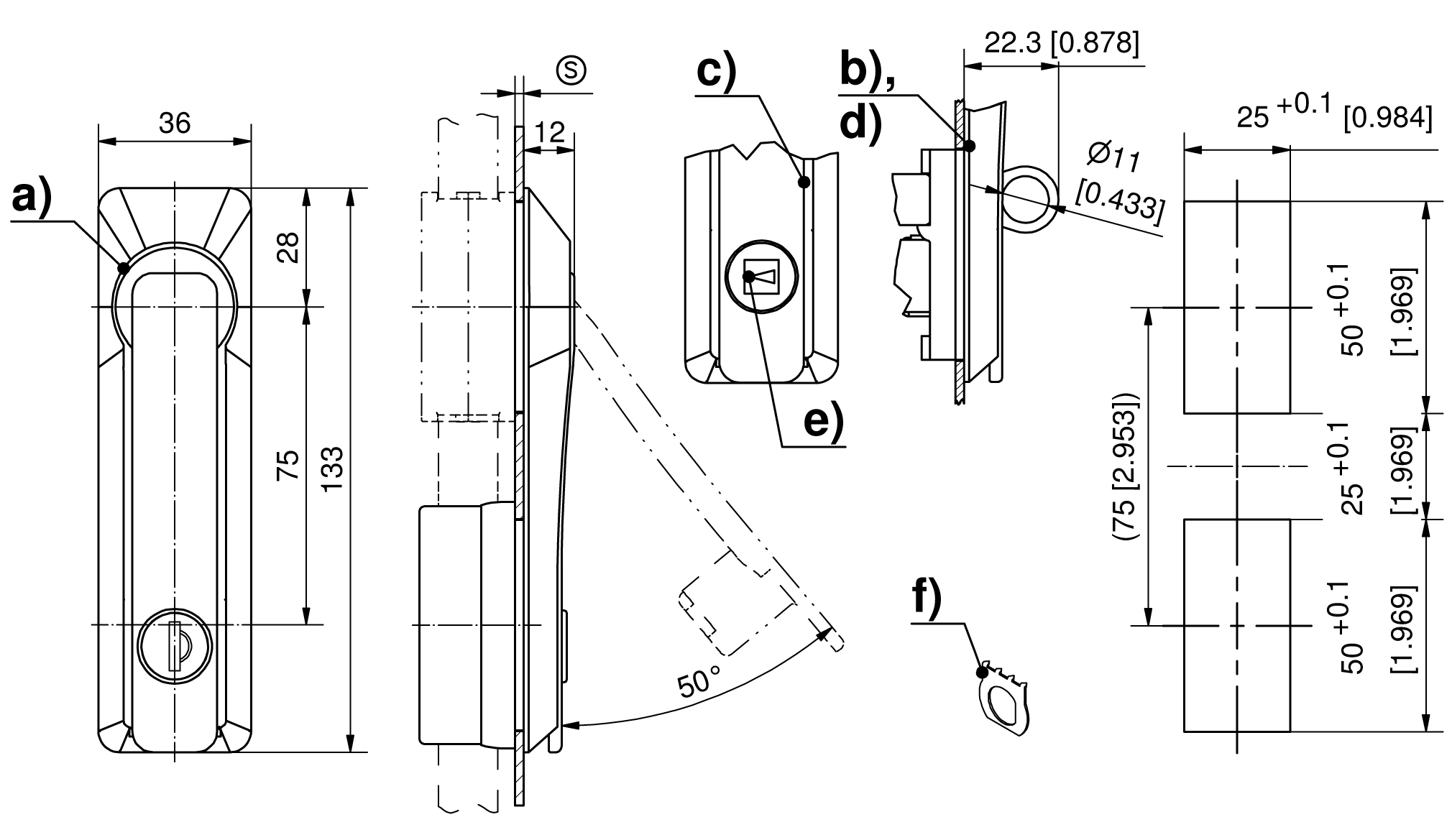 a)
36
28
75
133
Ⓢ
12
50°
c)
e)
b),
d)
22.3 [0.878]
Ø11
[0.433]
f)
$25^{+0.1}$ [0.984]
$50^{+0.1}$
[1.969]
$25^{+0.1}$
[1.969]
$50^{+0.1}$
[1.969]
(75 [2.953])