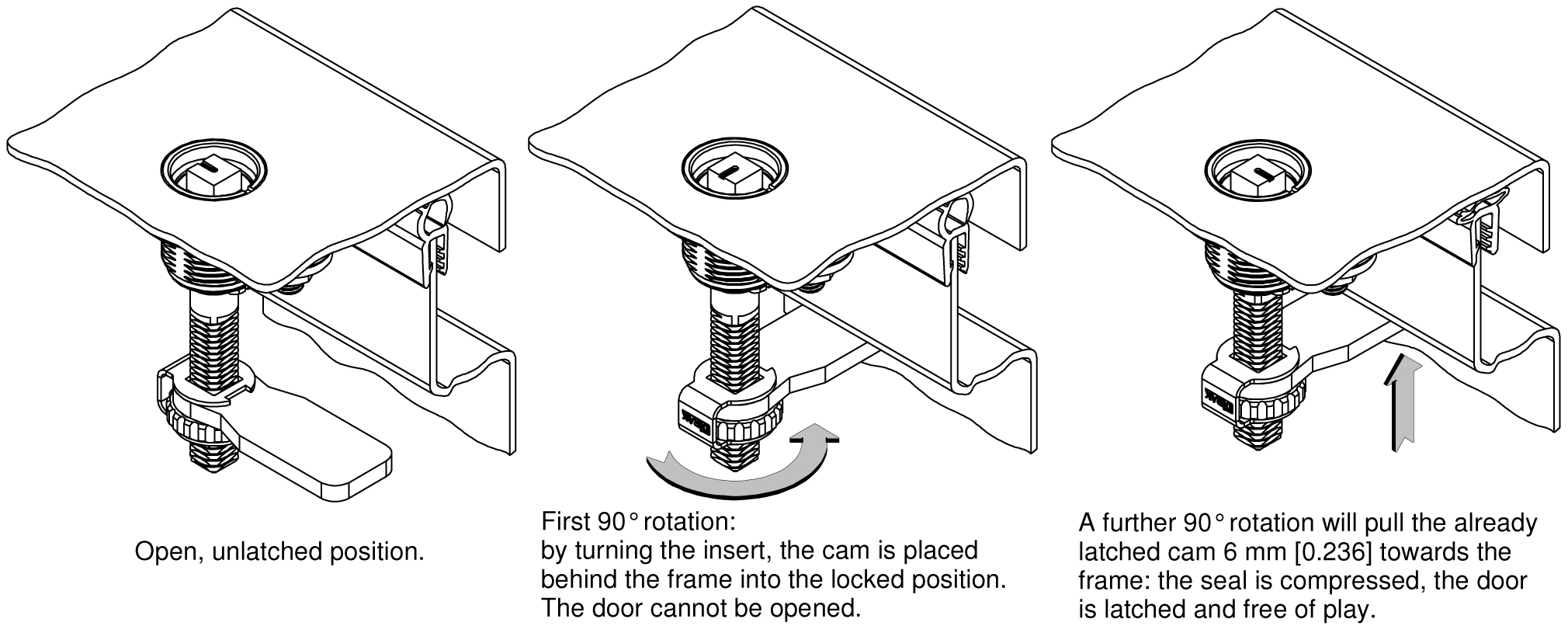 Open, unlatched position.

First 90° rotation:
by turning the insert, the cam is placed behind the frame into the locked position. The door cannot be opened.

A further 90° rotation will pull the already latched cam 6 mm [0.236] towards the frame: the seal is compressed, the door is latched and free of play.