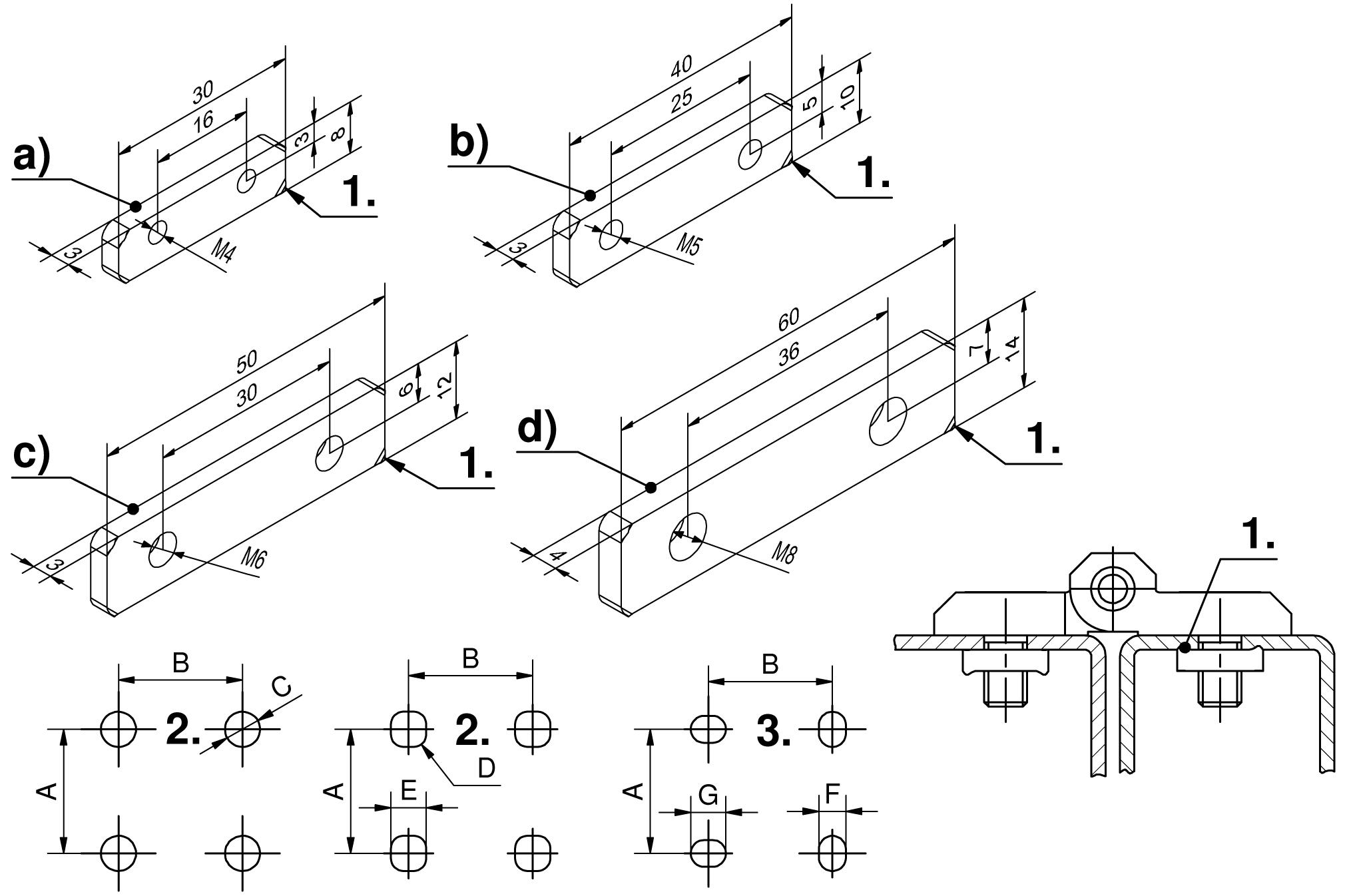 a)
30
16
3
8
1.
3
M4

b)
40
25
5
10
1.
3
M5

c)
50
30
6
12
1.
3
M6

d)
60
36
7
14
1.
4
M8

1.

B
C
2.
A

B
2.
D
A
E

B
3.
A
G
F