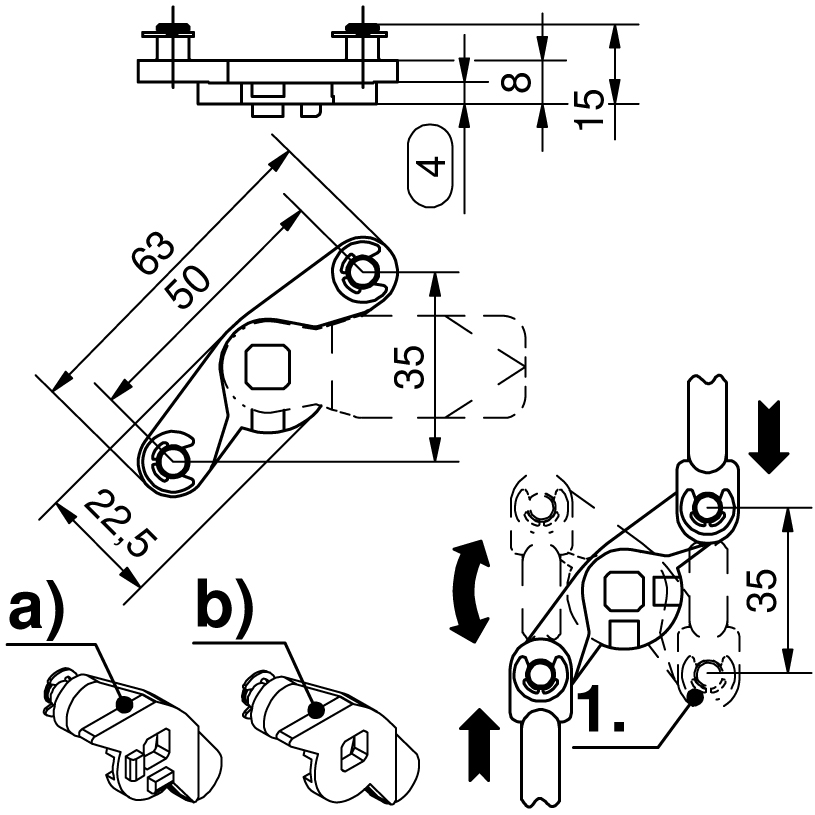 8
15
4
63
50
35
22,5
a)
b)
35
1.