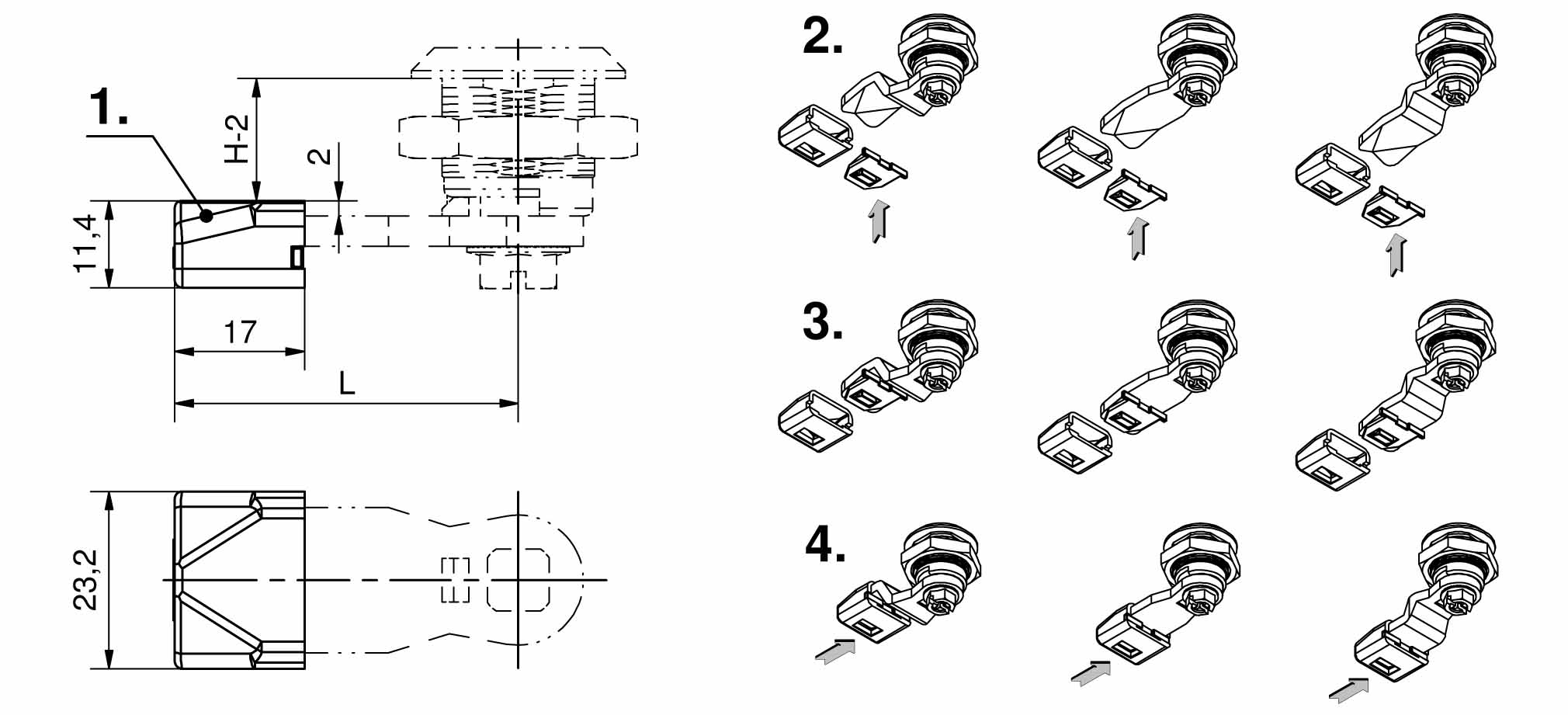 1.

H-2

2

11,4

17

L

23,2

2.

3.

4.