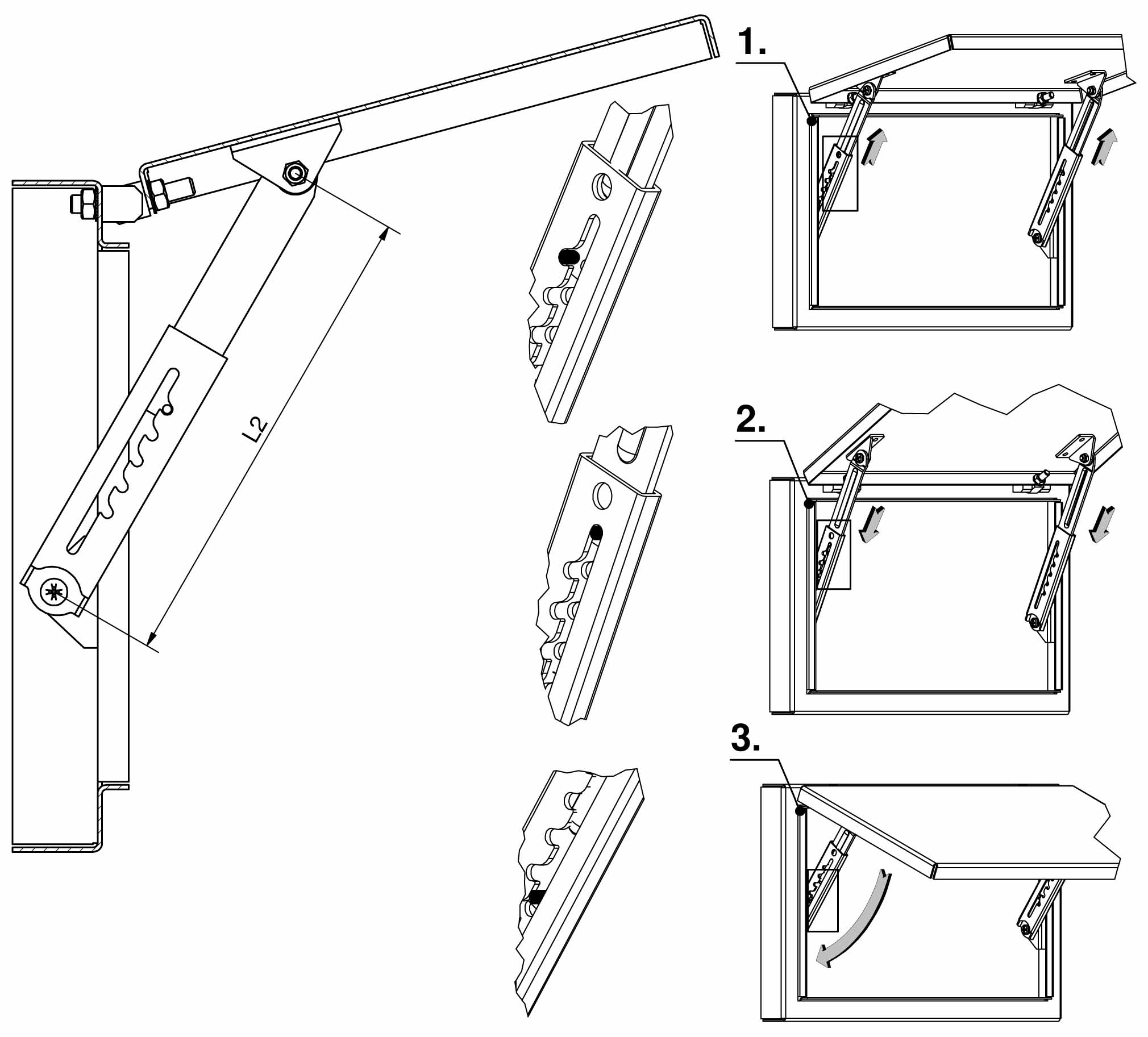 L2

1.

2.

3.