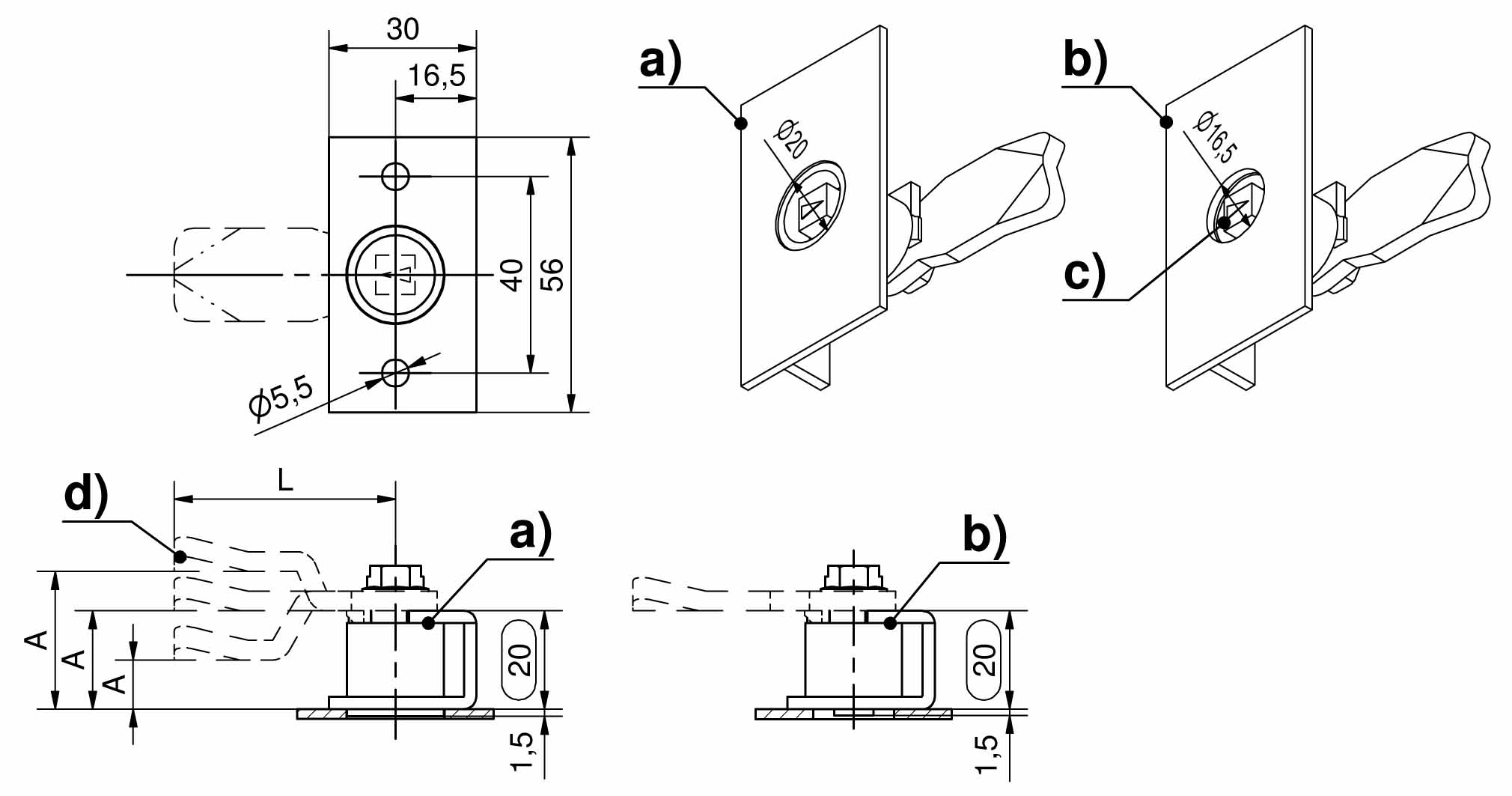 30

16,5

40

56

$\phi 5,5$

a)

$\phi 20$

b)

$\phi 16,5$

c)

d)

L

a)

A

A

A

20

1,5

b)

20

1,5