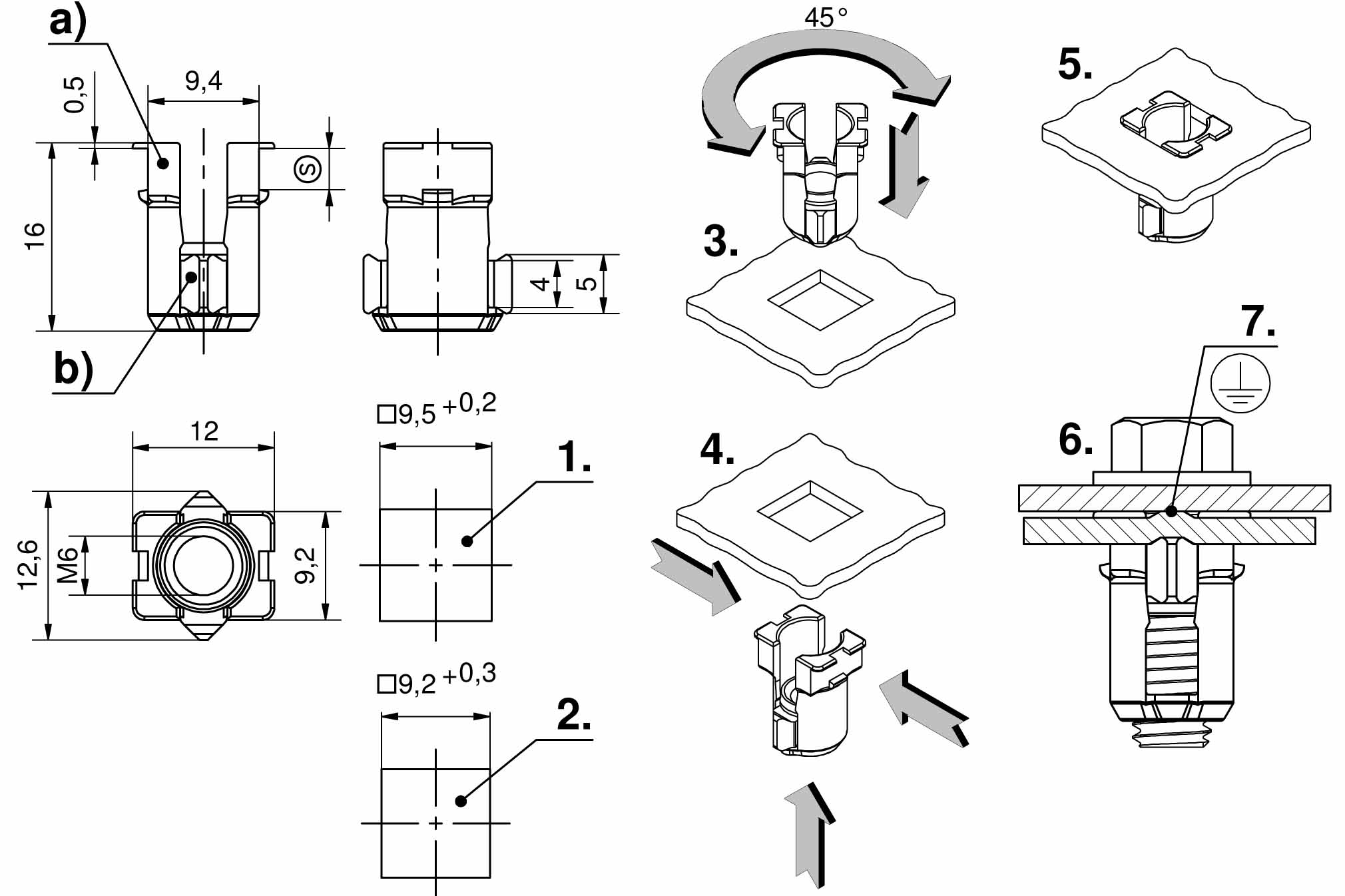 a)

0,5

9,4

S

16

4

5

b)

12

12,6

M6

9,2

□9,5 +0,2

1.

□9,2 +0,3

2.

45°

3.

4.

5.

6.

7.