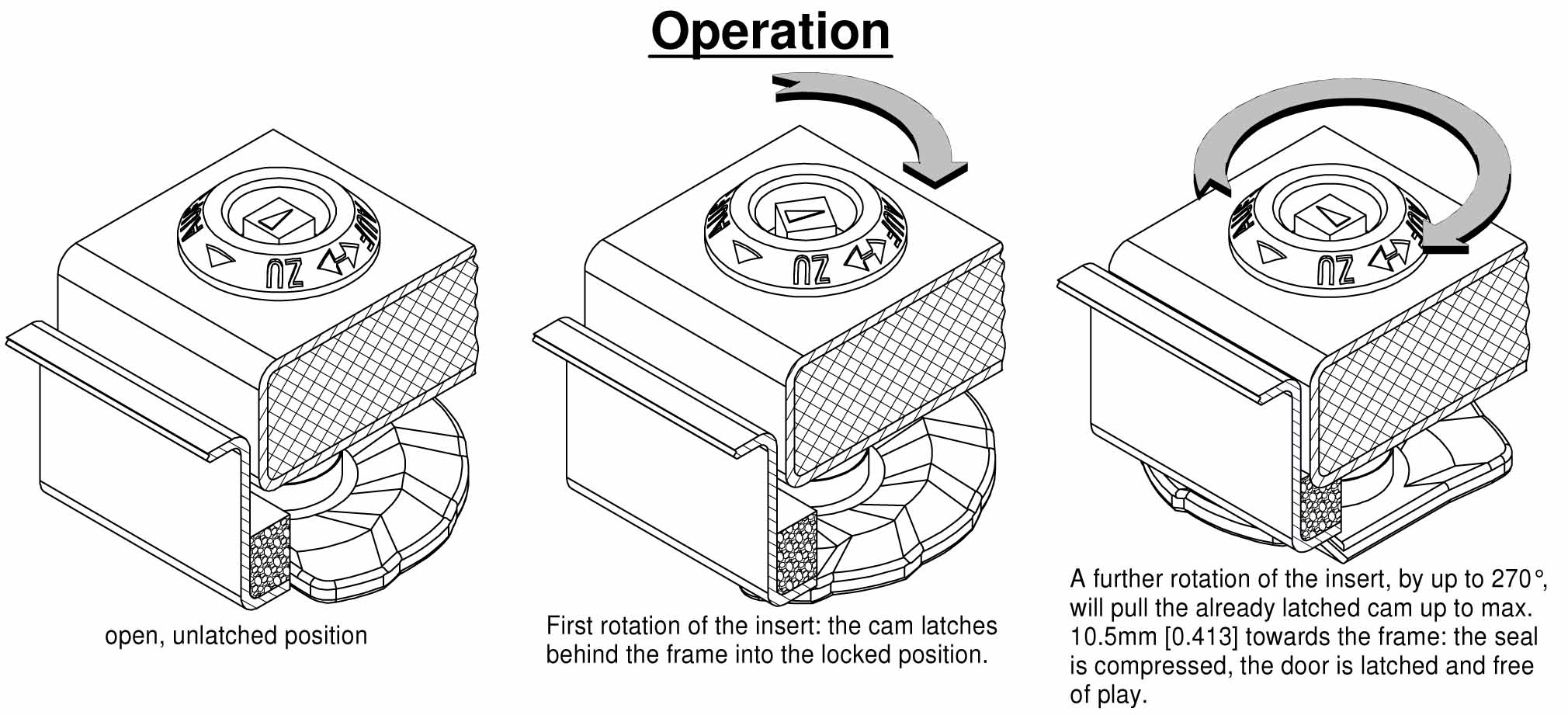 Operation

AUF ZU AUF

open, unlatched position

AUF ZU AUF

First rotation of the insert: the cam latches behind the frame into the locked position.

AUF ZU AUF

A further rotation of the insert, by up to 270°, will pull the already latched cam up to max. 10.5mm [0.413] towards the frame: the seal is compressed, the door is latched and free of play.