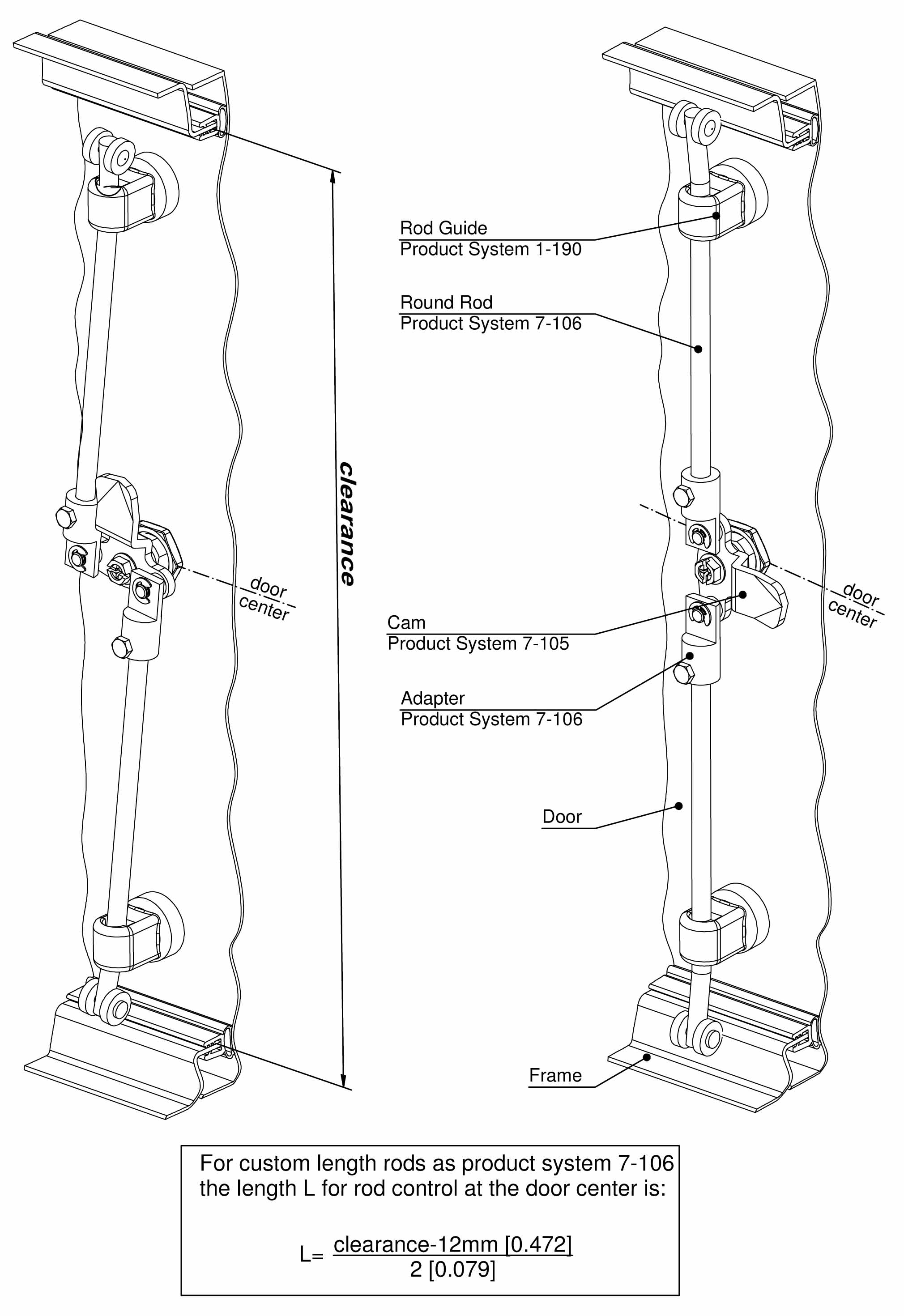 clearance

door center

Rod Guide
Product System 1-190

Round Rod
Product System 7-106

door center

Cam
Product System 7-105

Adapter
Product System 7-106

Door

Frame

For custom length rods as product system 7-106 the length L for rod control at the door center is:

$L= \frac{\text{clearance-12mm [0.472]}}{\text{2 [0.079]}}$