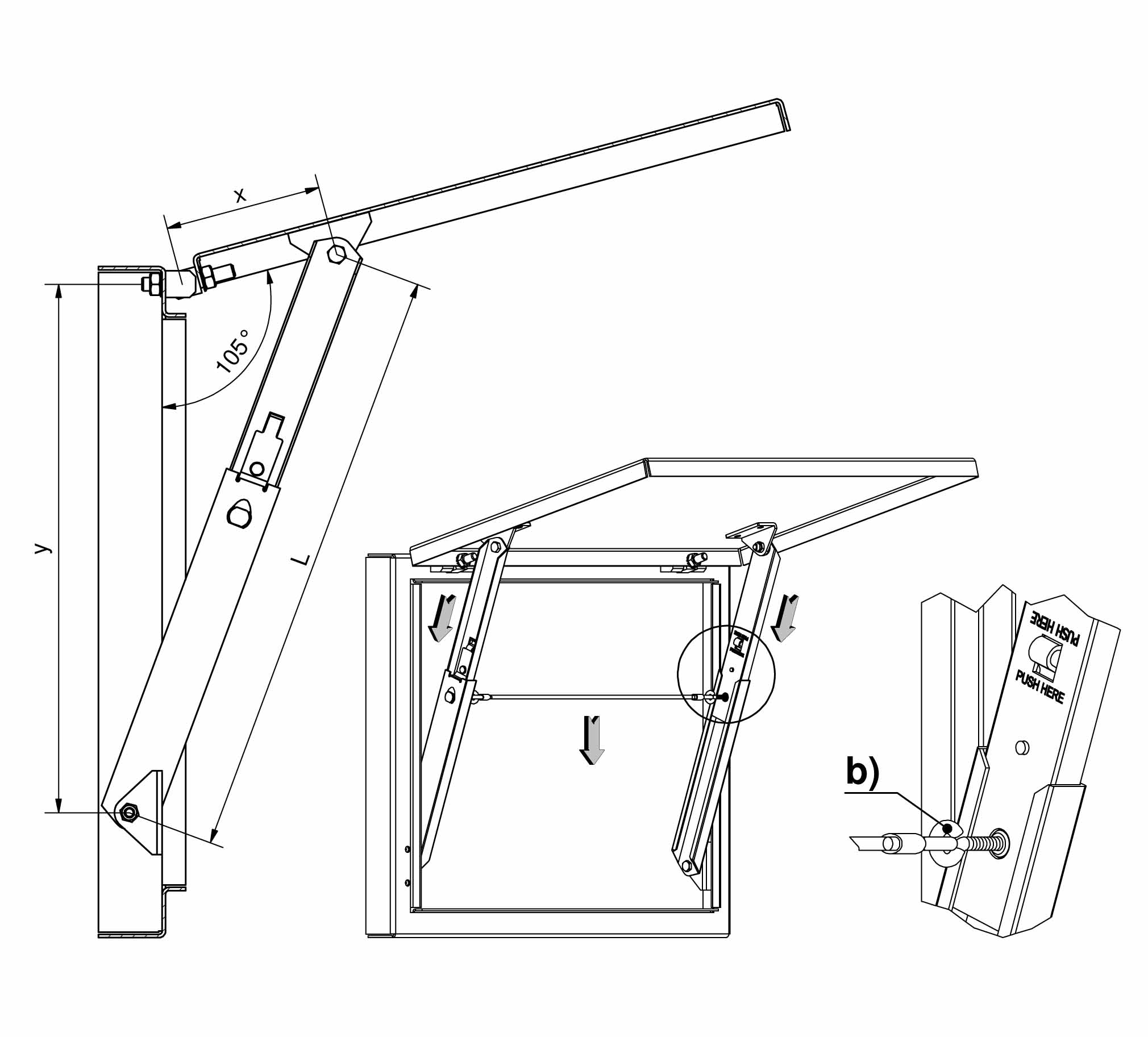 x
105°
y
L
PUSH HERE
PUSH HERE
b)