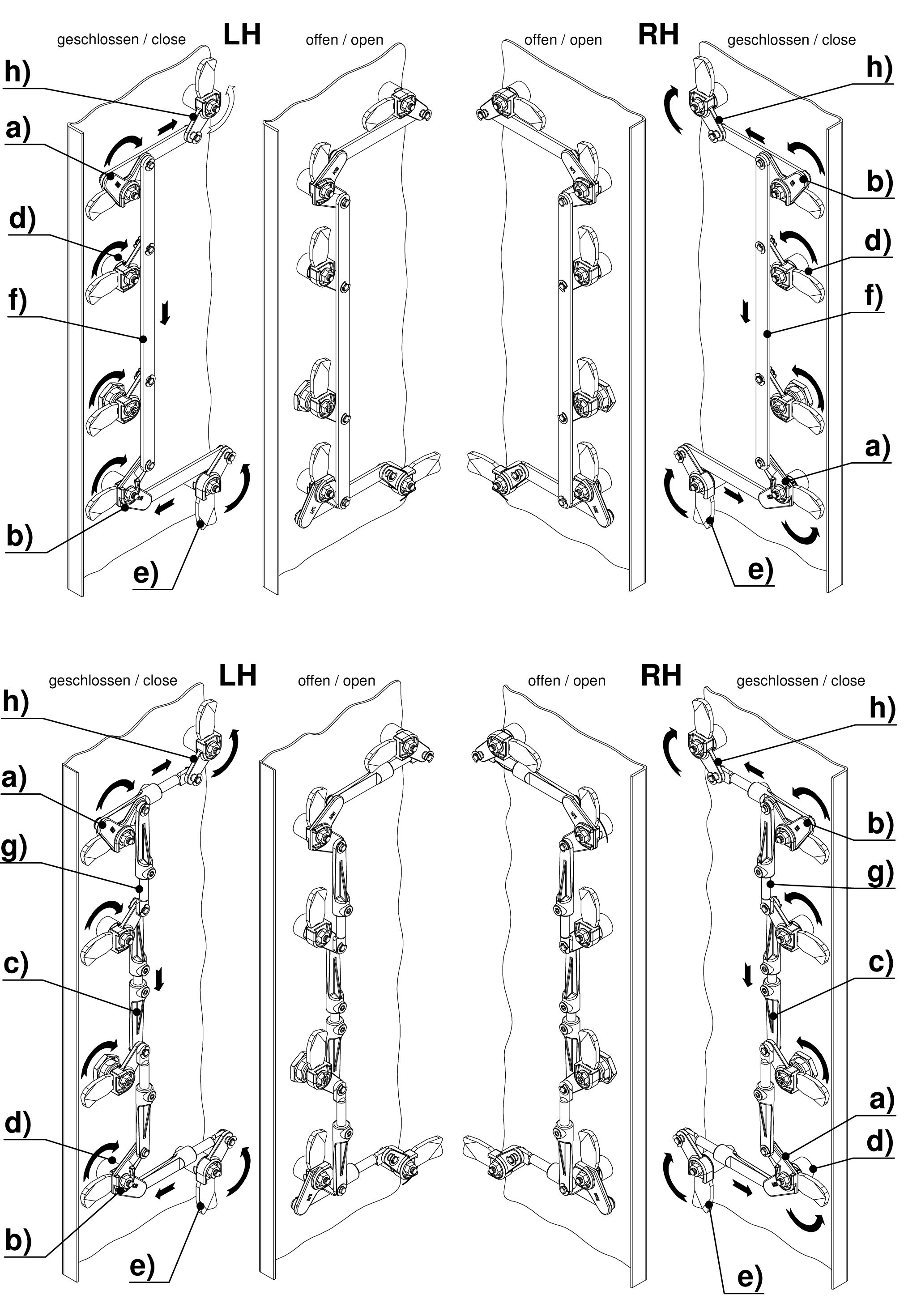 geschlossen / close LH offen / open offen / open RH geschlossen / close

h)
a)
d)
f)
b)
e)

h)
b)
d)
f)
a)
e)

geschlossen / close LH offen / open offen / open RH geschlossen / close

h)
a)
g)
c)
d)
b)
e)

h)
b)
g)
c)
a)
d)
e)