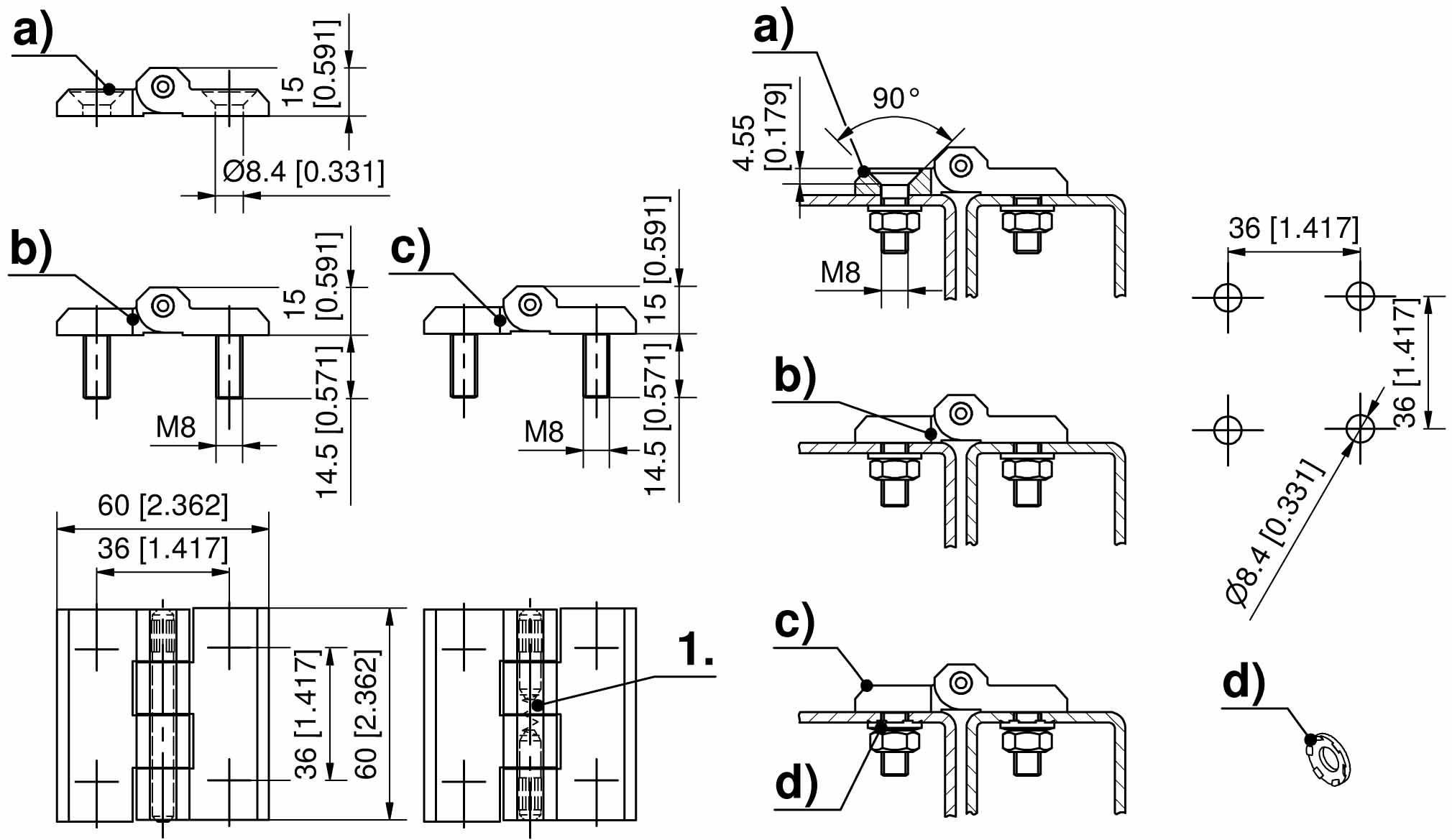 a)
15 [0.591]
Ø8.4 [0.331]
b)
15 [0.591]
14.5 [0.571]
M8
c)
15 [0.591]
14.5 [0.571]
M8
60 [2.362]
36 [1.417]
36 [1.417]
60 [2.362]
1.
a)
90°
4.55 [0.179]
M8
b)
c)
d)
36 [1.417]
36 [1.417]
Ø8.4 [0.331]
d)