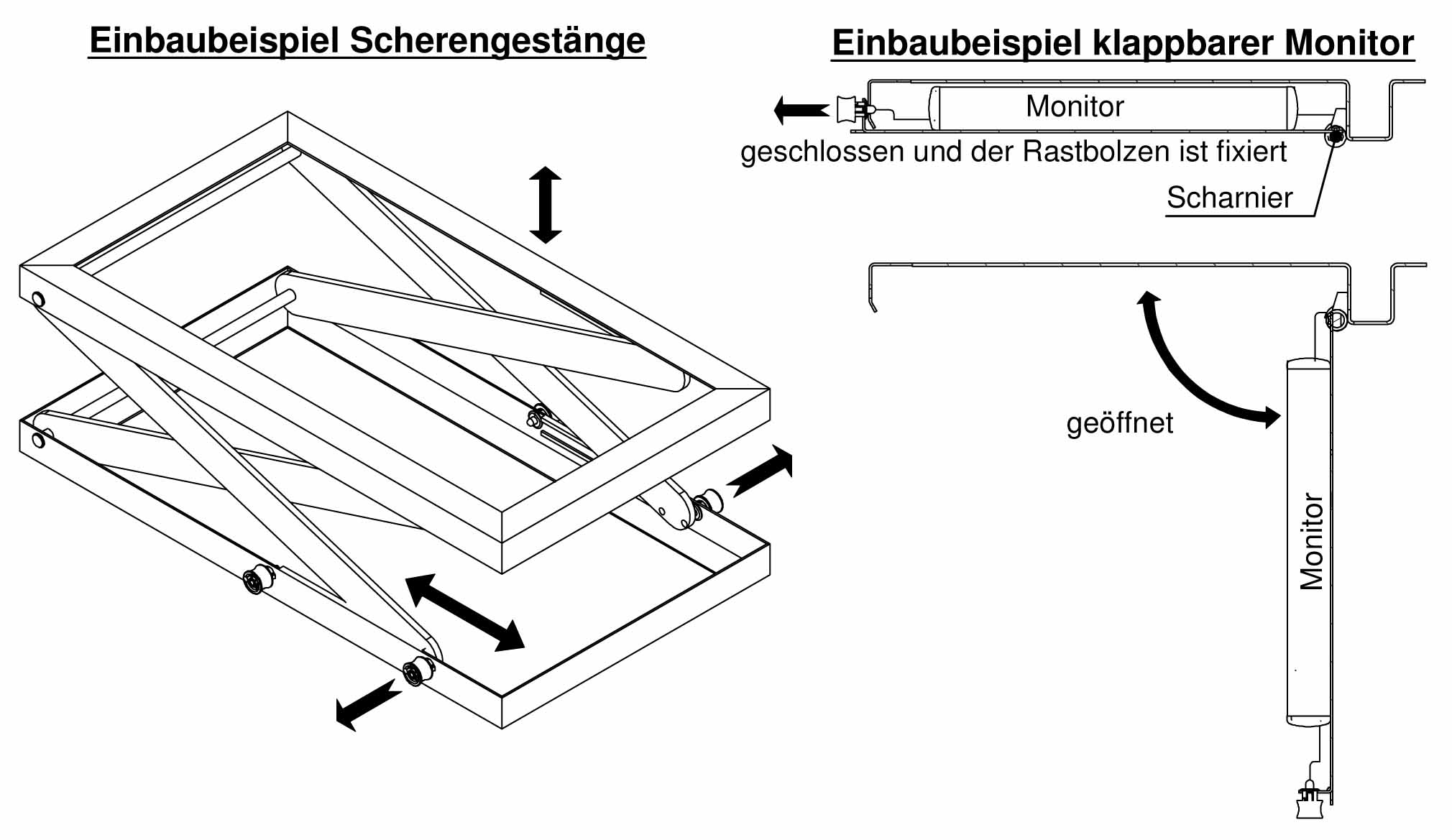 Einbaubeispiel Scherengestänge

Einbaubeispiel klappbarer Monitor

Monitor

geschlossen und der Rastbolzen ist fixiert

Scharnier

geöffnet

Monitor