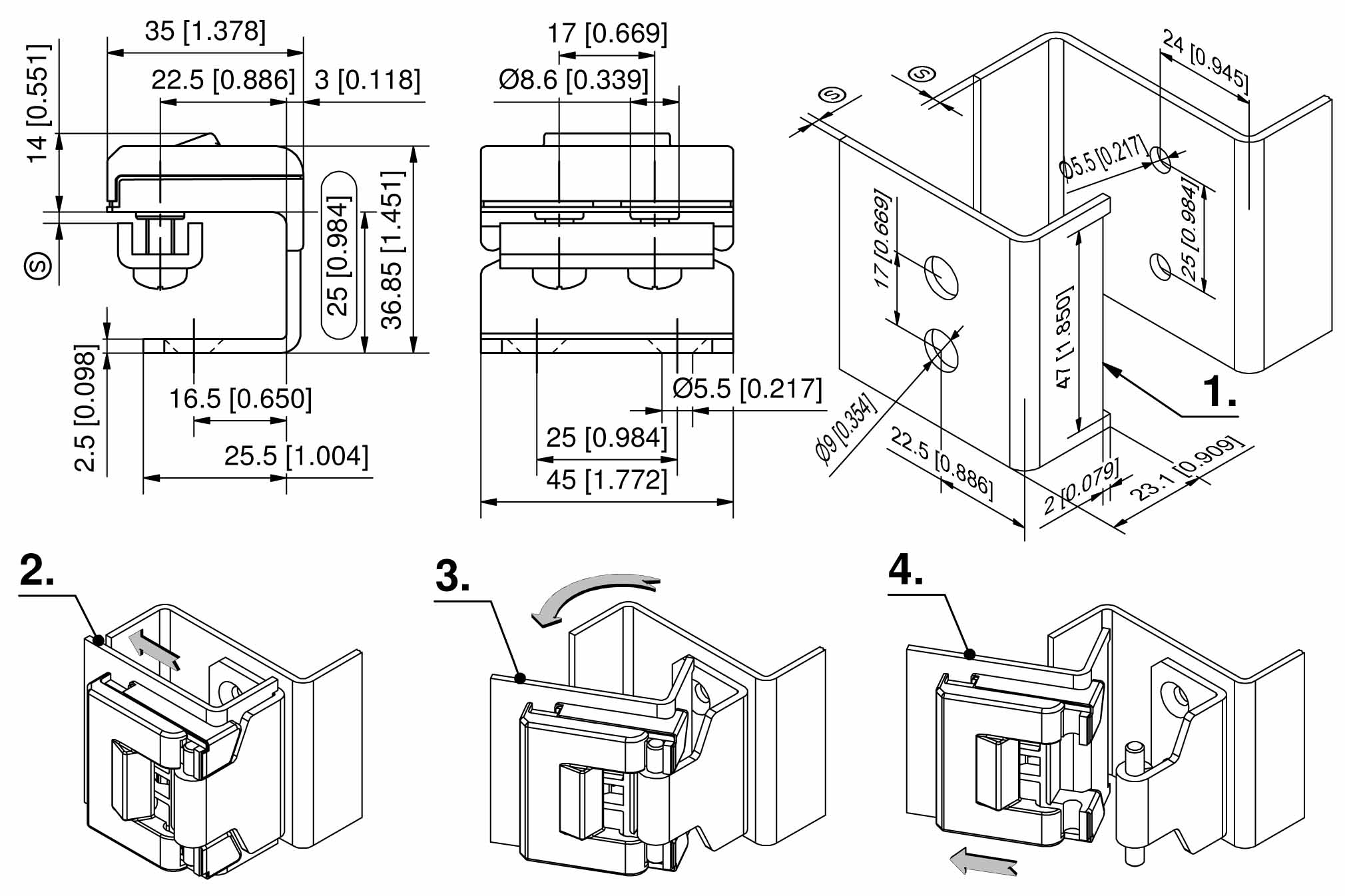 35 [1.378]
22.5 [0.886]
3 [0.118]
14 [0.551]
S
25 [0.984]
36.85 [1.451]
2.5 [0.098]
16.5 [0.650]
25.5 [1.004]

17 [0.669]
Ø8.6 [0.339]
Ø5.5 [0.217]
25 [0.984]
45 [1.772]

S
S
24 [0.945]
Ø5.5 [0.217]
25 [0.984]
17 [0.669]
47 [1.850]
Ø9 [0.354]
22.5 [0.886]
2 [0.079]
23.1 [0.909]
1.

2.
3.
4.