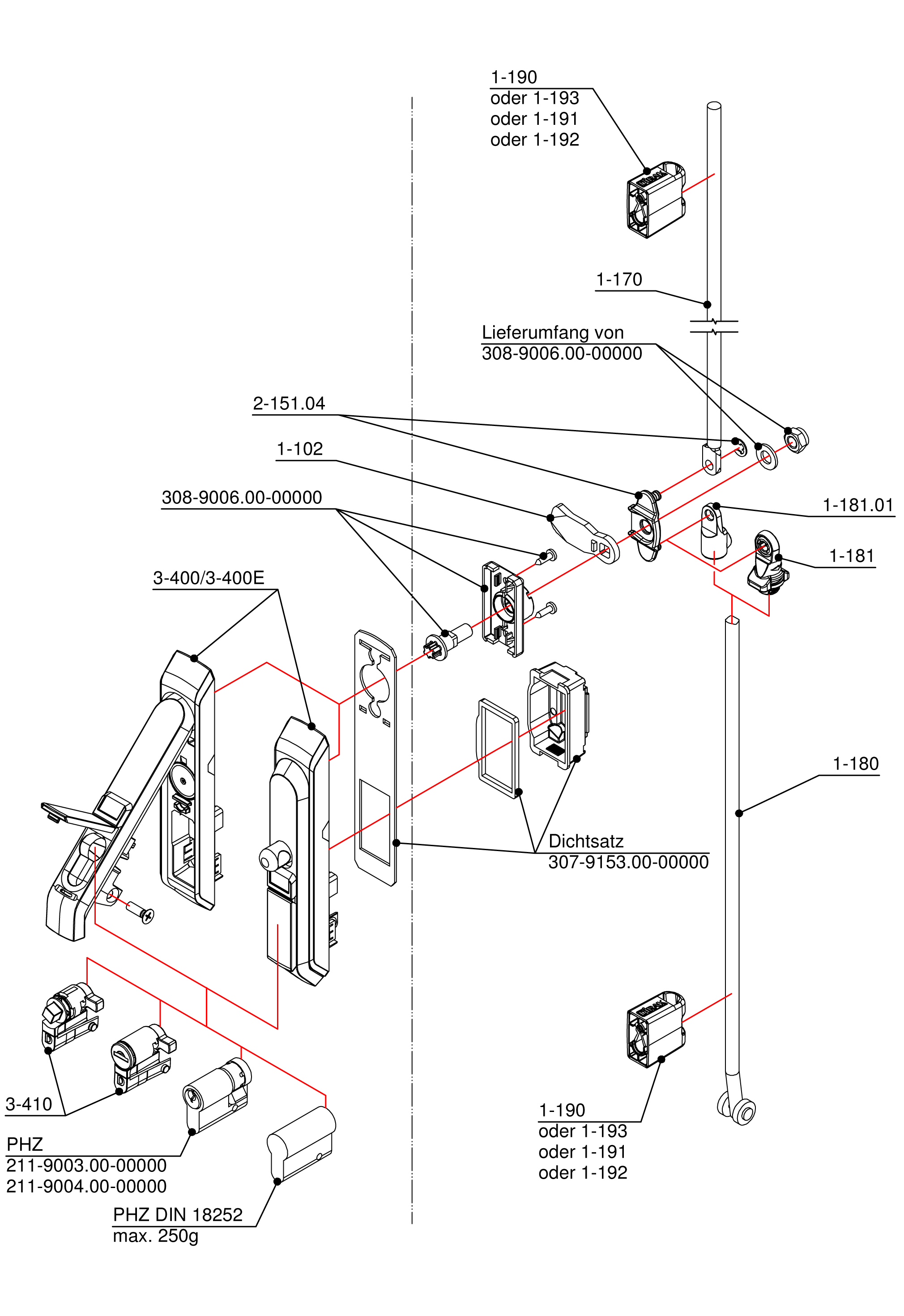 1-190
oder 1-193
oder 1-191
oder 1-192

1-170

Lieferumfang von
308-9006.00-00000

2-151.04

1-102

308-9006.00-00000

1-181.01

1-181

3-400/3-400E

1-180

Dichtsatz
307-9153.00-00000

3-410

PHZ
211-9003.00-00000
211-9004.00-00000

PHZ DIN 18252
max. 250g

1-190
oder 1-193
oder 1-191
oder 1-192