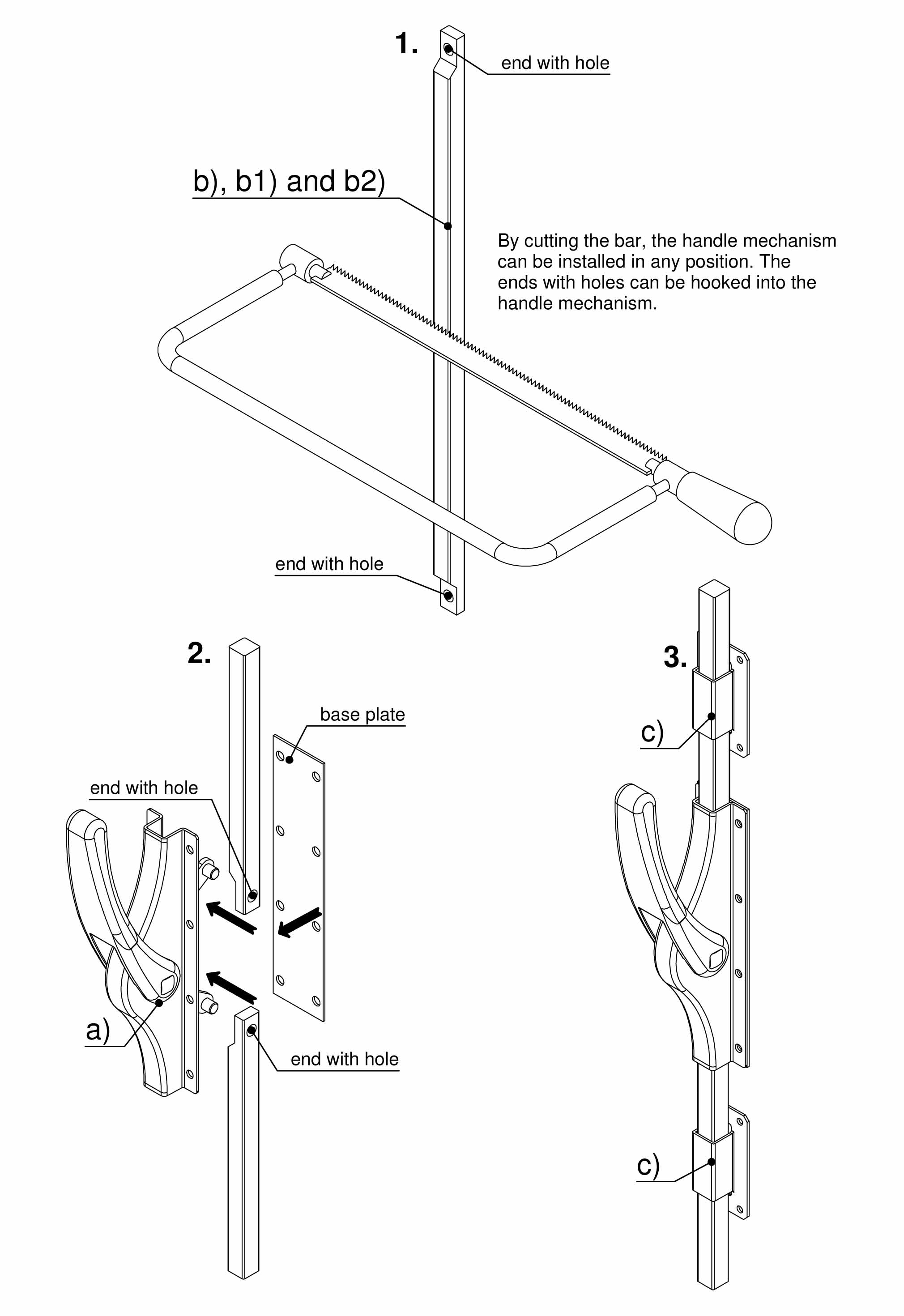 1.

end with hole

b), b1) and b2)

By cutting the bar, the handle mechanism can be installed in any position. The ends with holes can be hooked into the handle mechanism.

end with hole

2.

base plate

end with hole

a)

end with hole

3.

c)

c)