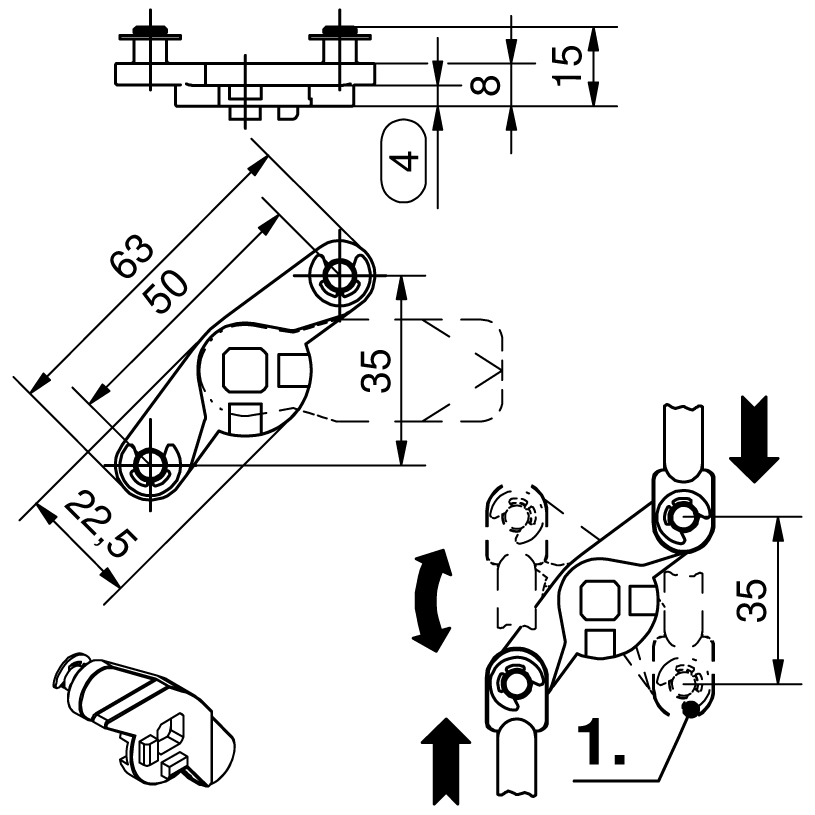 15
8
4
63
50
35
22,5
35
1.