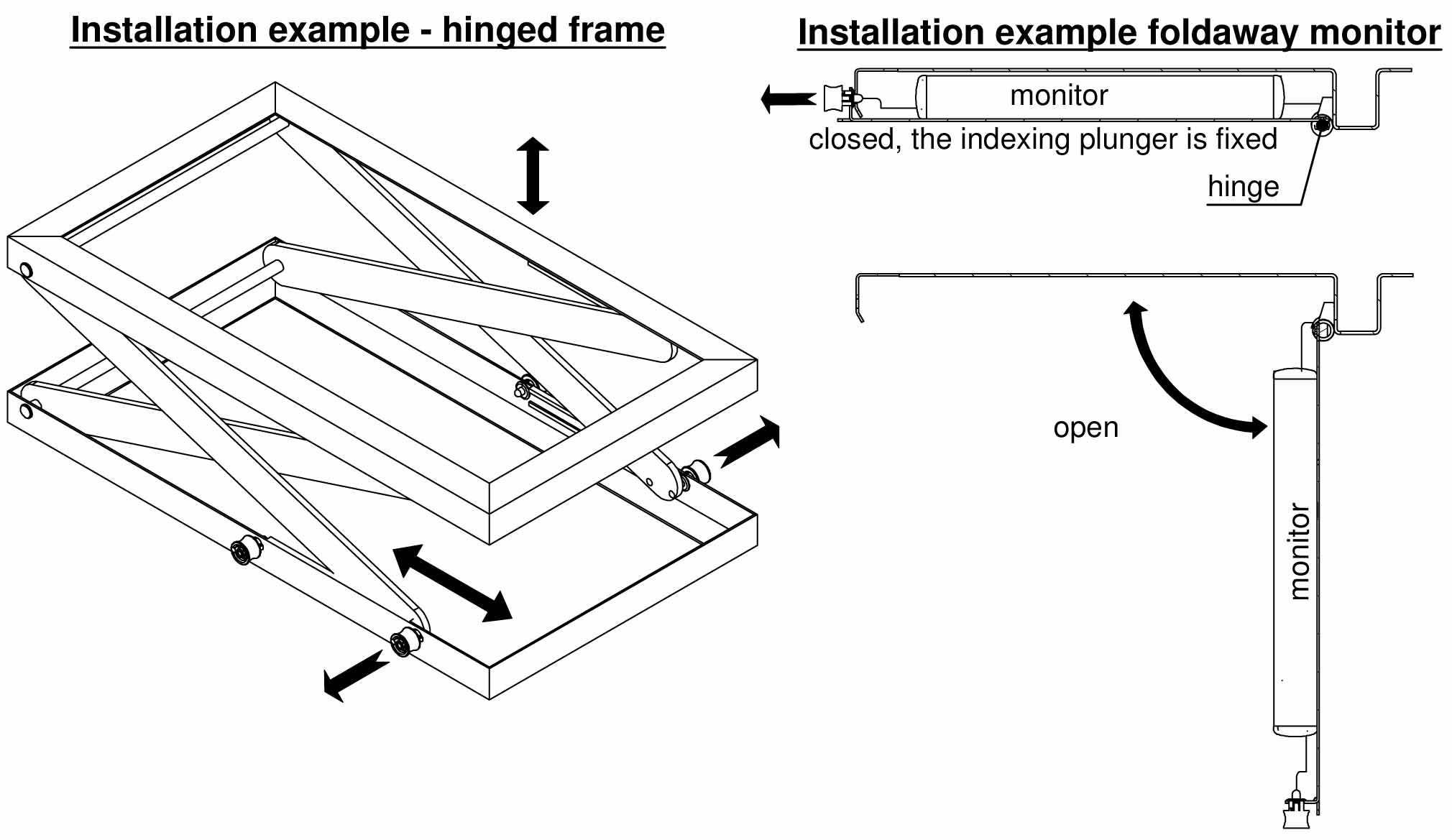 Installation example - hinged frame

Installation example foldaway monitor

monitor

closed, the indexing plunger is fixed

hinge

open

monitor