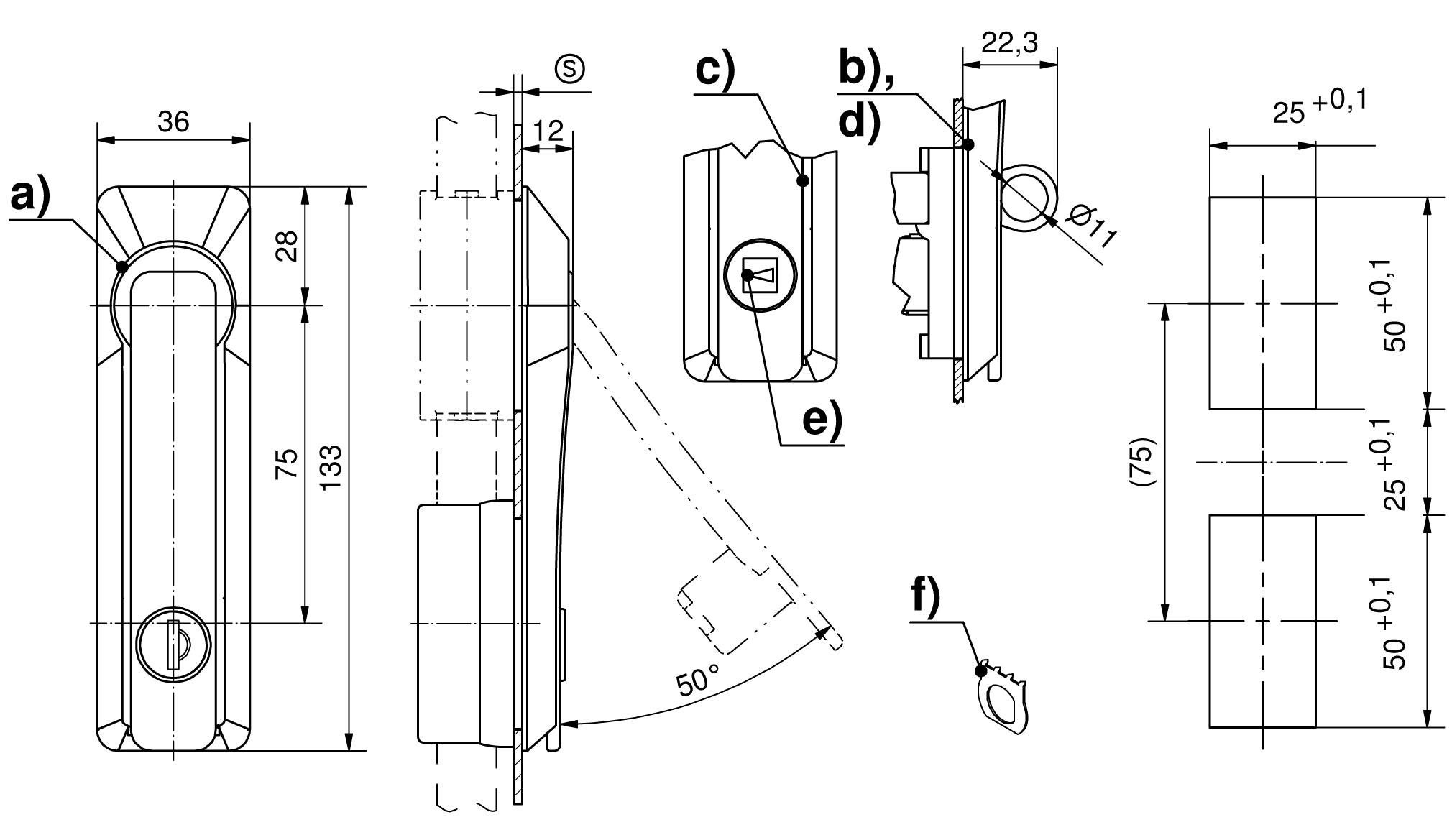 36

a)

28

75

133

Ⓢ

12

50°

c)

e)

b),

d)

22,3

Ø11

f)

$25^{+0,1}$

$50^{+0,1}$

(75)

$25^{+0,1}$

$50^{+0,1}$